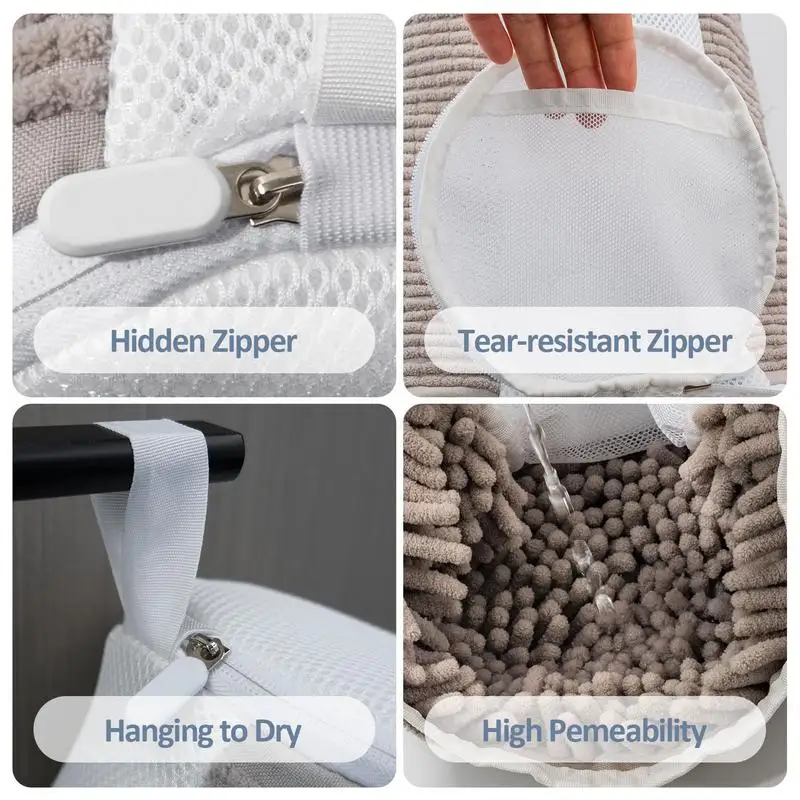 Hidden Zipper

Tear-resistant Zipper

Hanging to Dry

High Pemeability