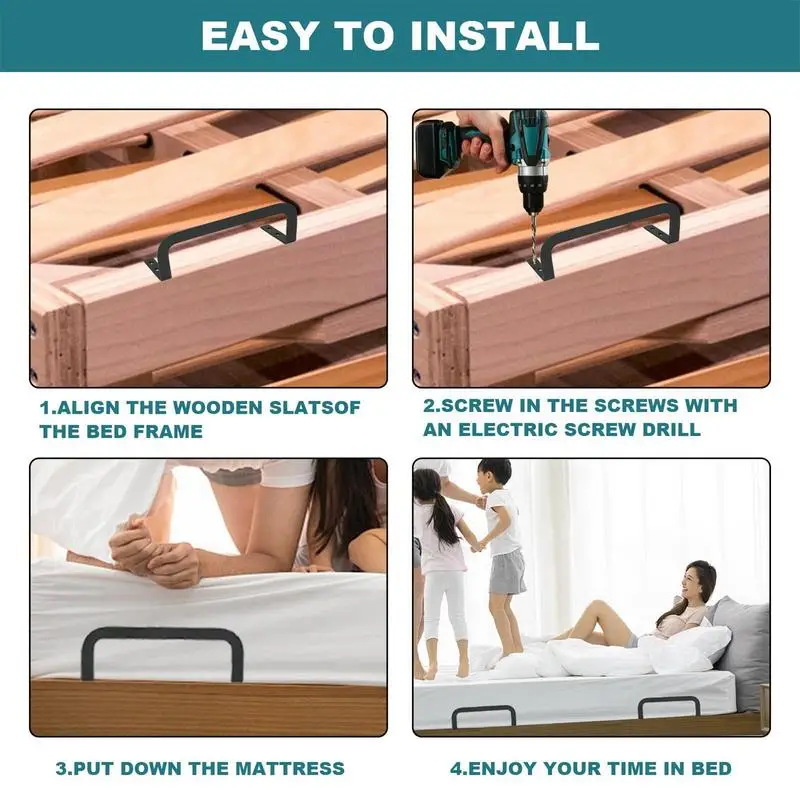 EASY TO INSTALL

1.ALIGN THE WOODEN SLATSOF THE BED FRAME

2.SCREW IN THE SCREWS WITH AN ELECTRIC SCREW DRILL

3.PUT DOWN THE MATTRESS

4.ENJOY YOUR TIME IN BED