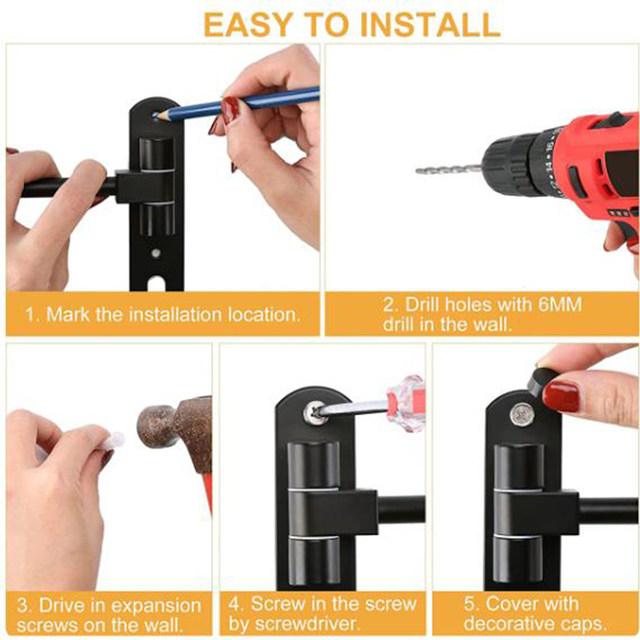 EASY TO INSTALL

1. Mark the installation location.

2. Drill holes with 6MM drill in the wall.

3. Drive in expansion screws on the wall.

4. Screw in the screw by screwdriver.

5. Cover with decorative caps.