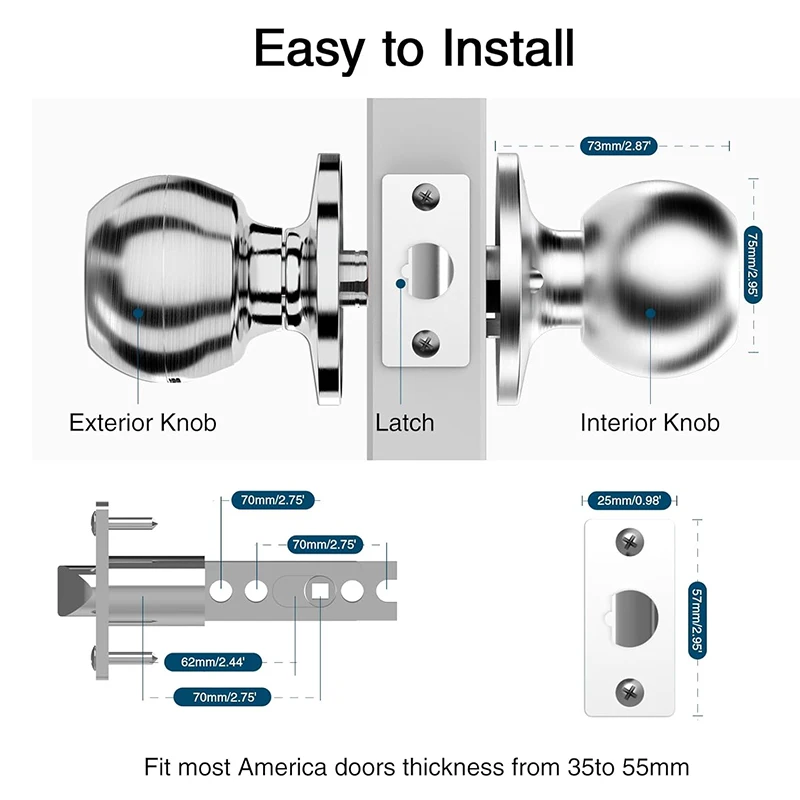 Easy to Install

73mm/2.87'

75mm/2.95'

Exterior Knob

Latch

Interior Knob

70mm/2.75'

70mm/2.75'

62mm/2.44'

70mm/2.75'

25mm/0.98'

57mm/2.95'

Fit most America doors thickness from 35to 55mm