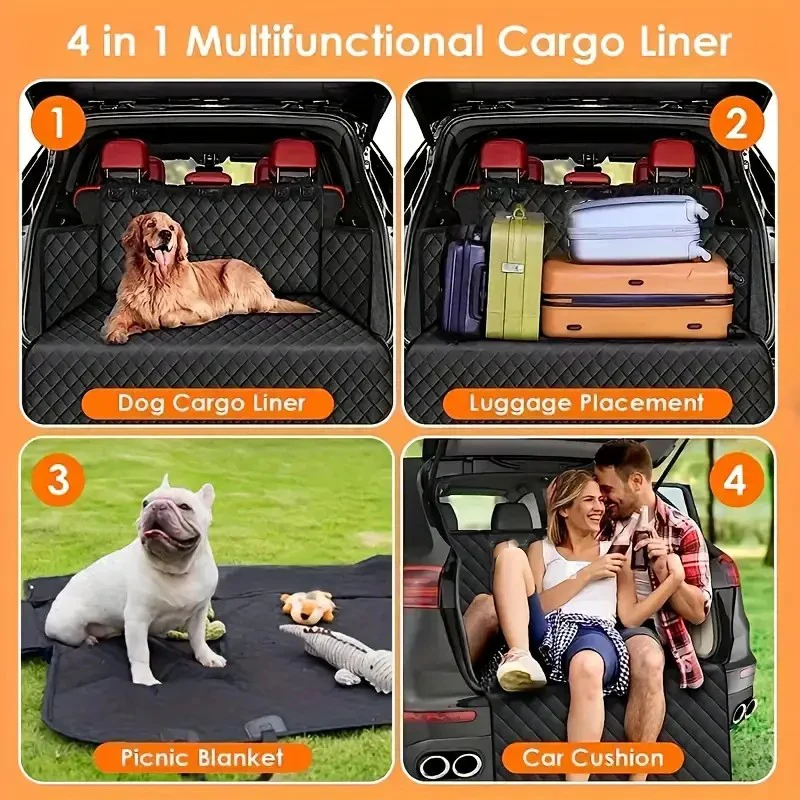 4 in 1 Multifunctional Cargo Liner

1
Dog Cargo Liner

2
Luggage Placement

3
Picnic Blanket

4
Car Cushion