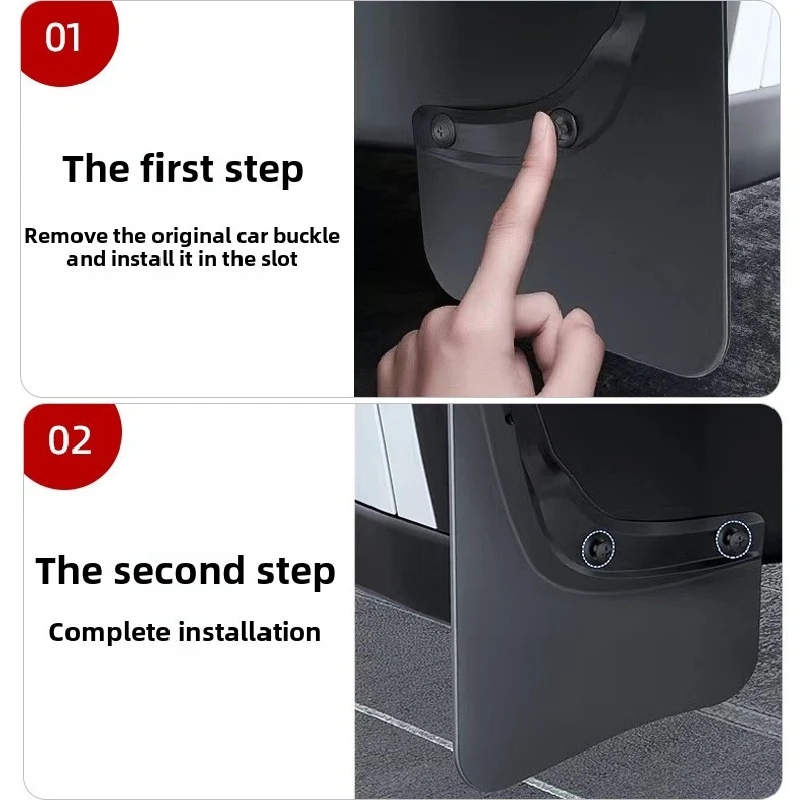 01

The first step

Remove the original car buckle and install it in the slot

02

The second step

Complete installation