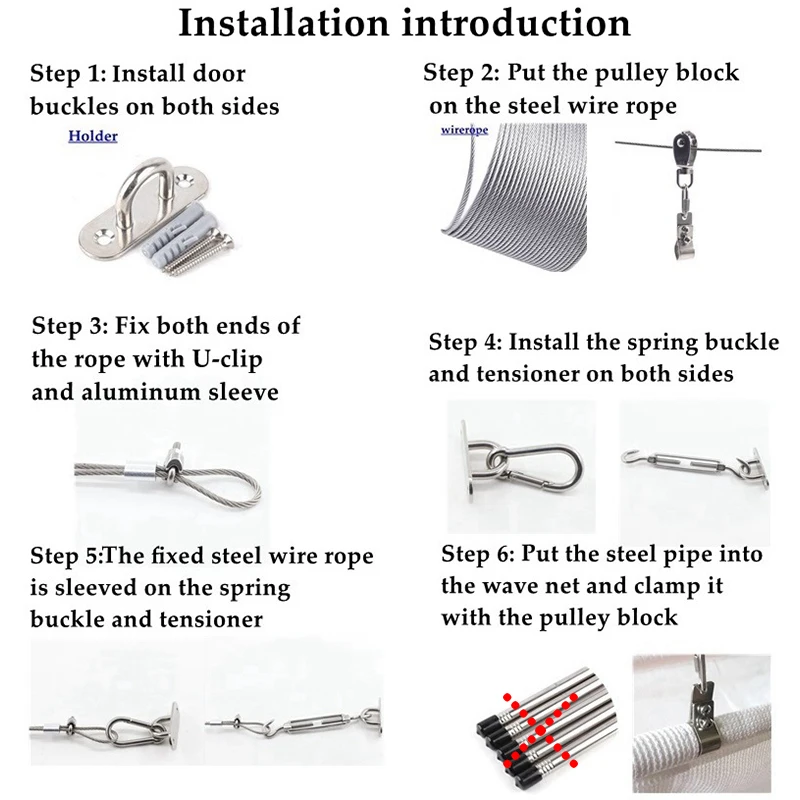 Installation introduction

Step 1: Install door buckles on both sides

Holder

Step 2: Put the pulley block on the steel wire rope

wirerope

Step 3: Fix both ends of the rope with U-clip and aluminum sleeve

Step 4: Install the spring buckle and tensioner on both sides

Step 5:The fixed steel wire rope is sleeved on the spring buckle and tensioner

Step 6: Put the steel pipe into the wave net and clamp it with the pulley block