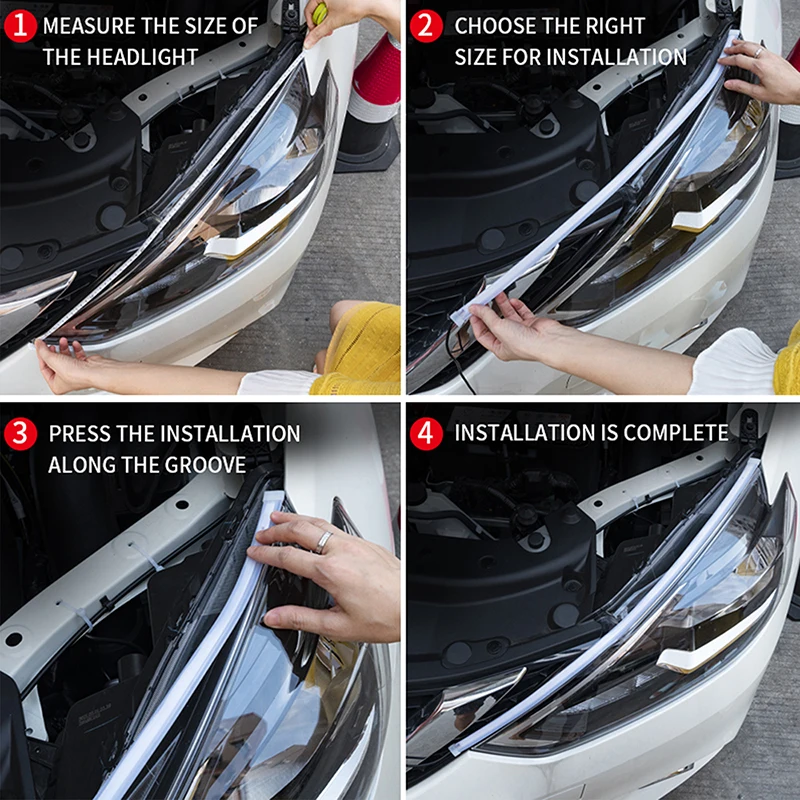 1 MEASURE THE SIZE OF THE HEADLIGHT

2 CHOOSE THE RIGHT SIZE FOR INSTALLATION

3 PRESS THE INSTALLATION ALONG THE GROOVE

4 INSTALLATION IS COMPLETE