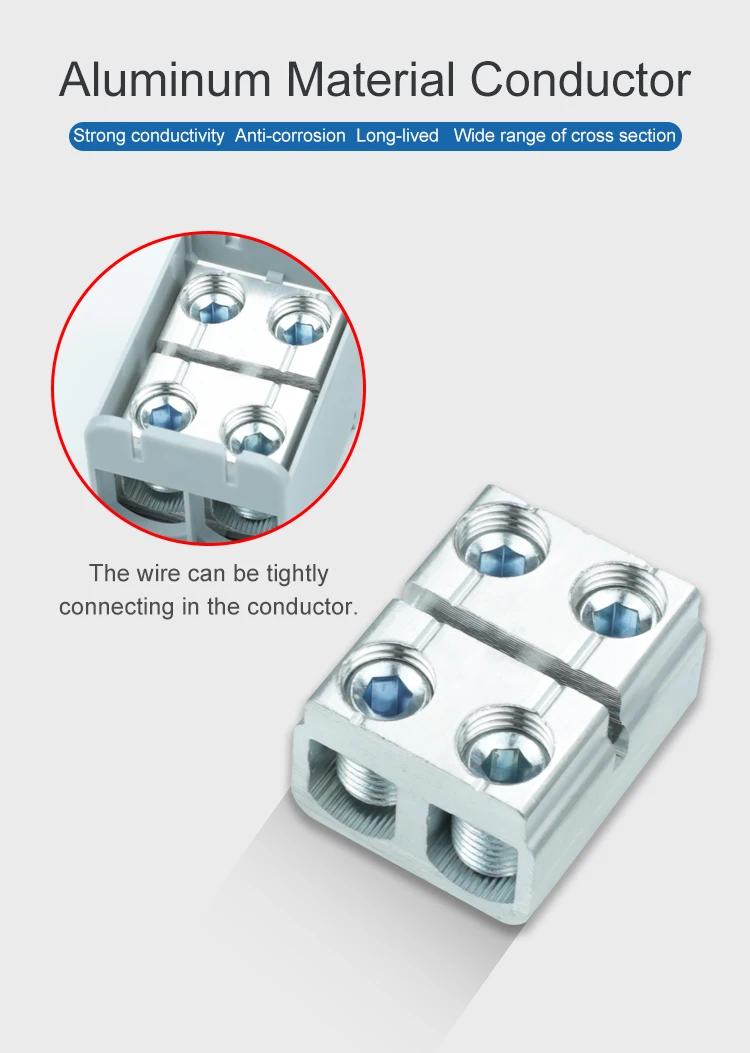 Aluminum Material Conductor

Strong conductivity Anti-corrosion Long-lived Wide range of cross section

The wire can be tightly connecting in the conductor.