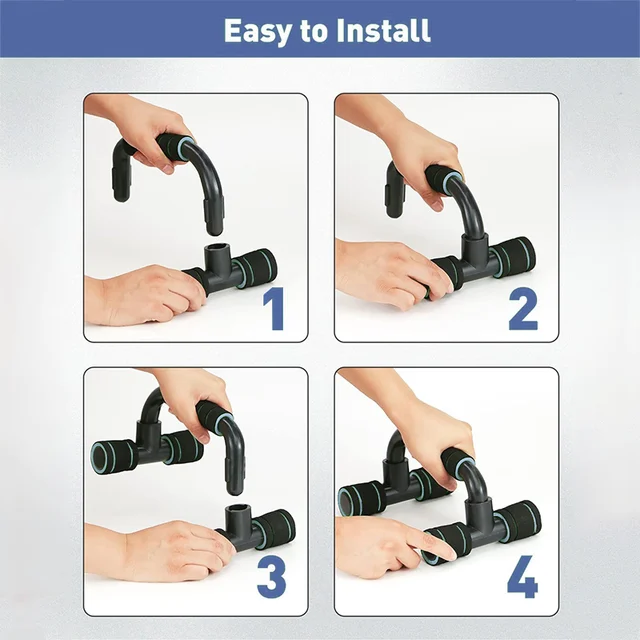 Easy to Install

1

2

3

4