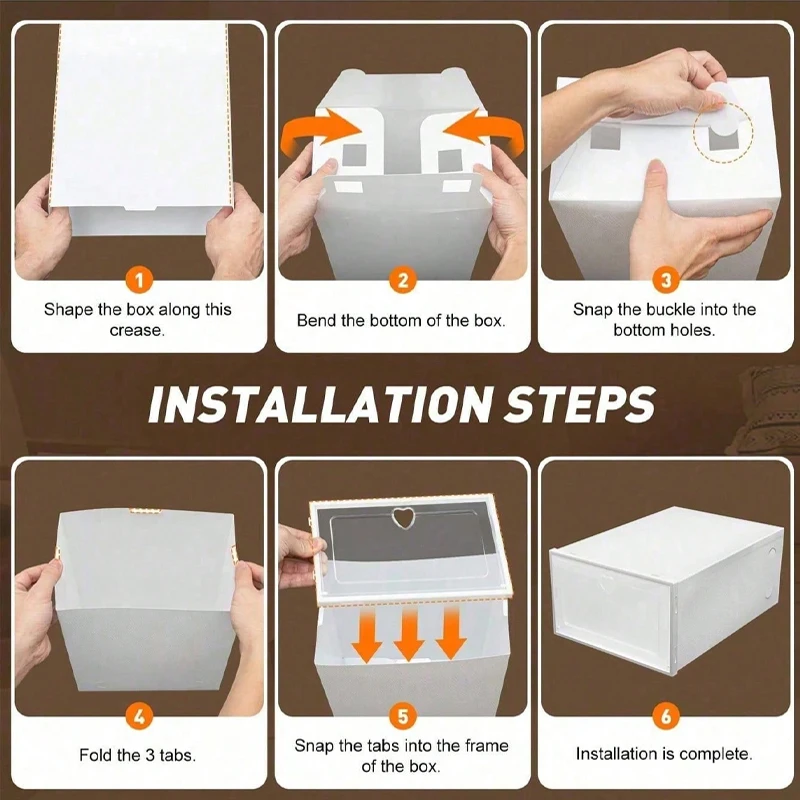 1
Shape the box along this crease.

2
Bend the bottom of the box.

3
Snap the buckle into the bottom holes.

INSTALLATION STEPS

4
Fold the 3 tabs.

5
Snap the tabs into the frame of the box.

6
Installation is complete.