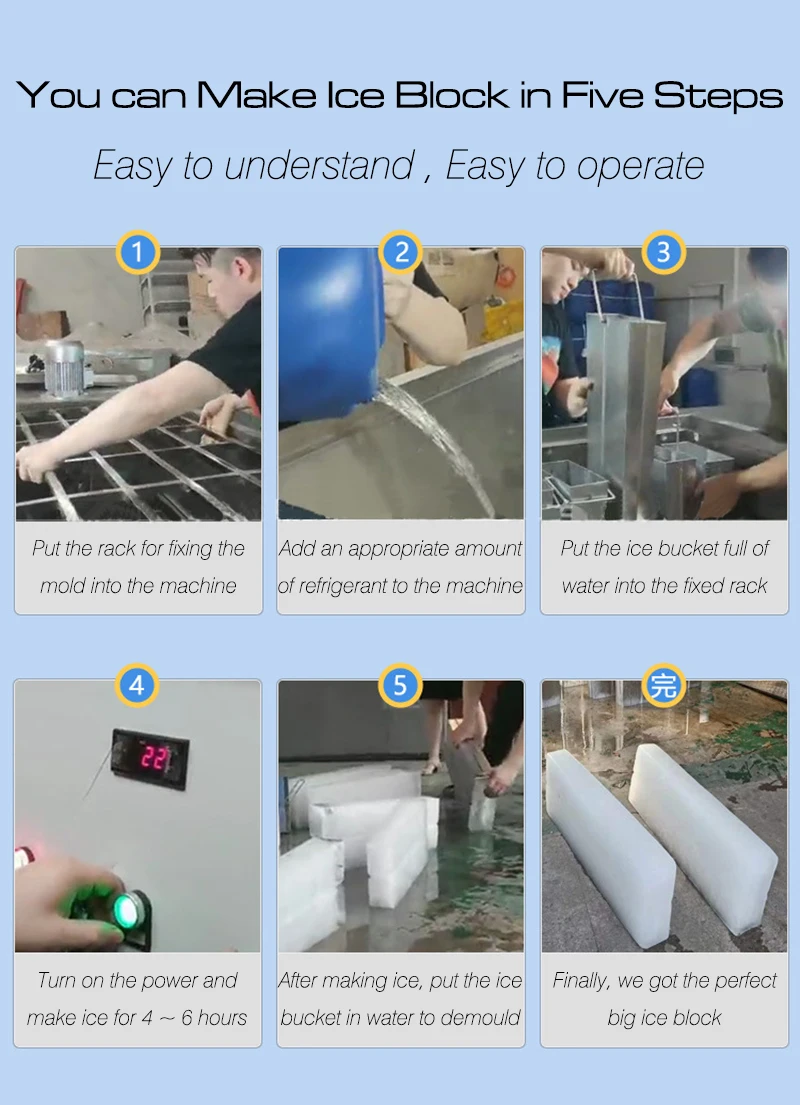 You can Make Ice Block in Five Steps

Easy to understand , Easy to operate

1

Put the rack for fixing the mold into the machine

2

Add an appropriate amount of refrigerant to the machine

3

Put the ice bucket full of water into the fixed rack

4

22

Turn on the power and make ice for 4 ~ 6 hours

5

After making ice, put the ice bucket in water to demould

完

Finally, we got the perfect big ice block