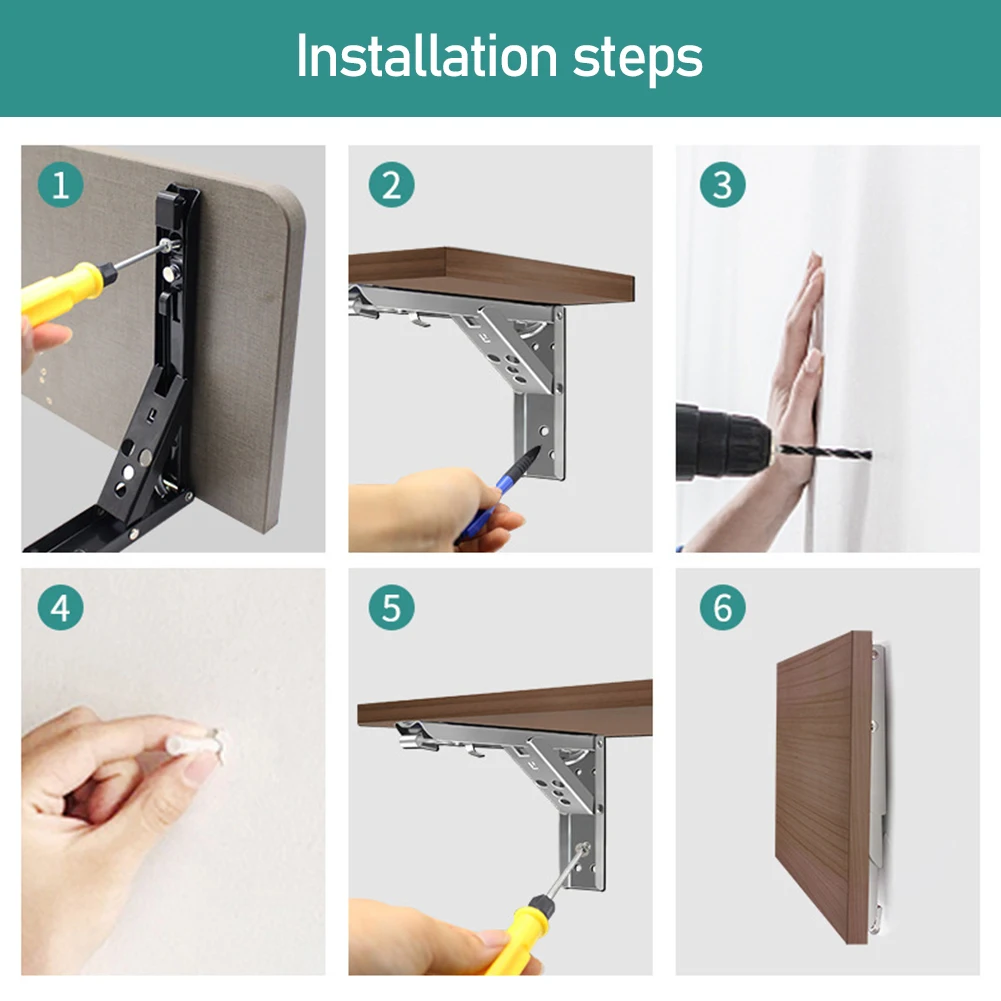 Installation steps

1

2

3

4

5

6