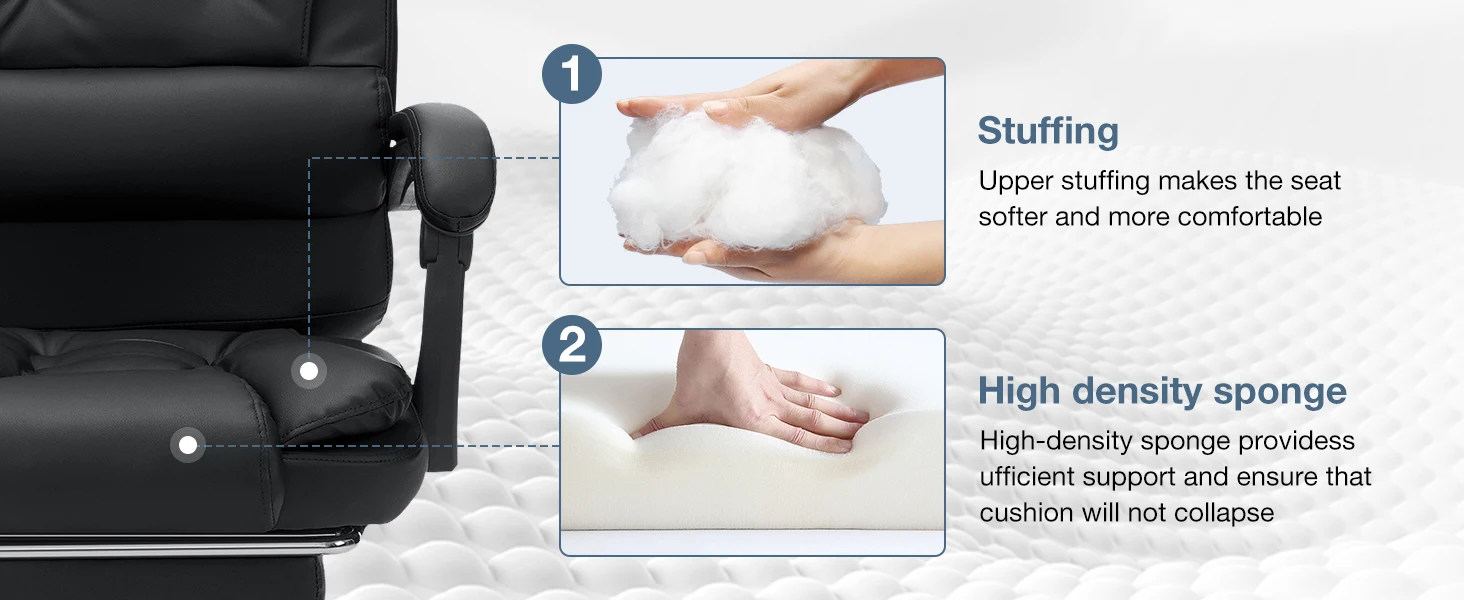 1

Stuffing

Upper stuffing makes the seat softer and more comfortable

2

High density sponge

High-density sponge providess ufficient support and ensure that cushion will not collapse