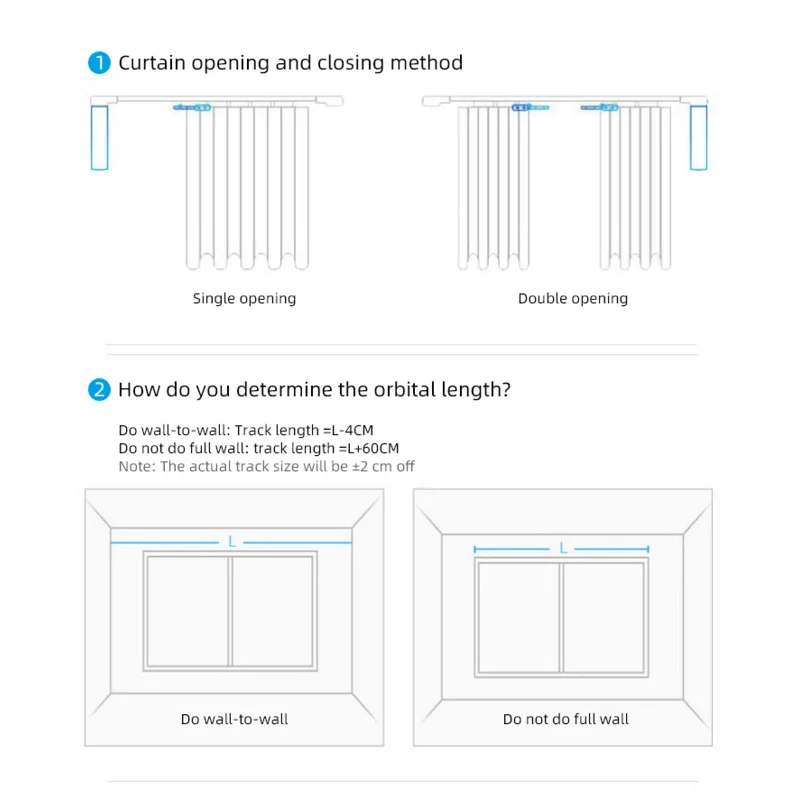 1 Curtain opening and closing method

Single opening

Double opening

2 How do you determine the orbital length?

Do wall-to-wall: Track length =L-4CM
Do not do full wall: track length =L+60CM
Note: The actual track size will be ±2 cm off

L

Do wall-to-wall

L

Do not do full wall