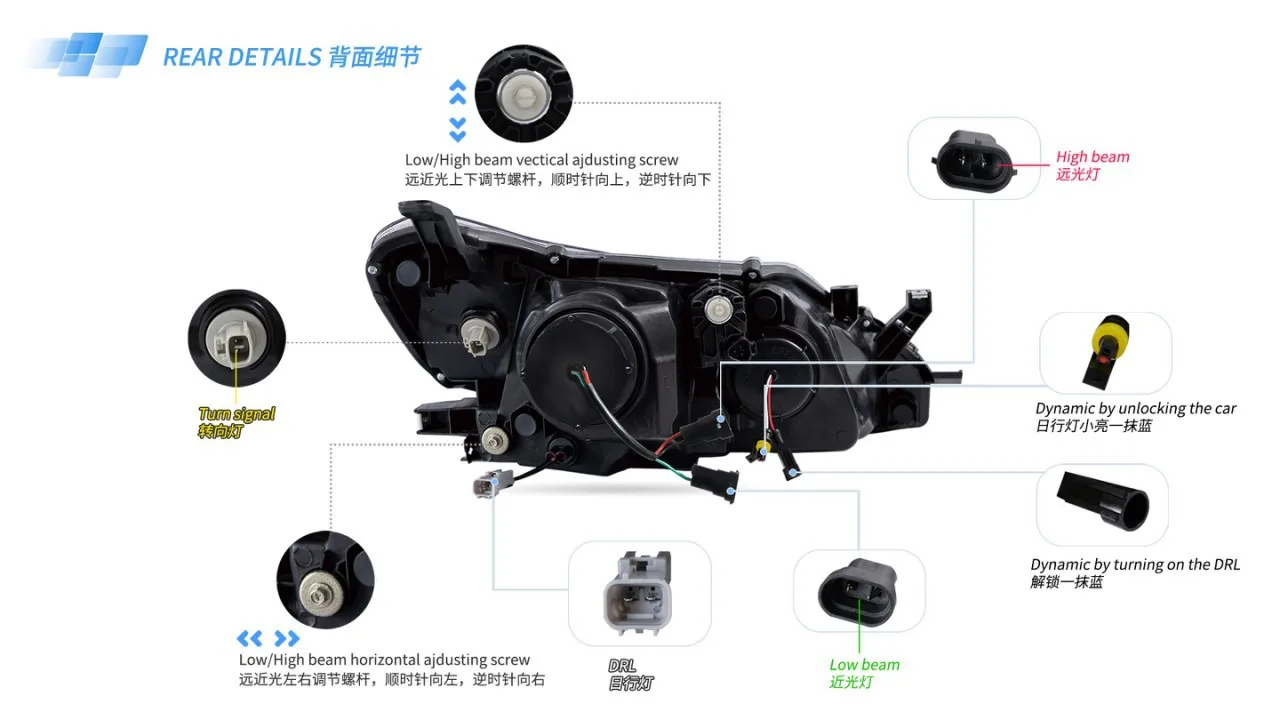 REAR DETAILS 背面细节

Low/High beam vectical ajdusting screw
远近光上下调节螺杆，顺时针向上，逆时针向下

High beam
远光灯

Turn signal
转向灯

Dynamic by unlocking the car
日行灯小亮一抹蓝

Dynamic by turning on the DRL
解锁一抹蓝

Low/High beam horizontal ajdusting screw
远近光左右调节螺杆，顺时针向左，逆时针向右

DRL
日行灯

Low beam
近光灯