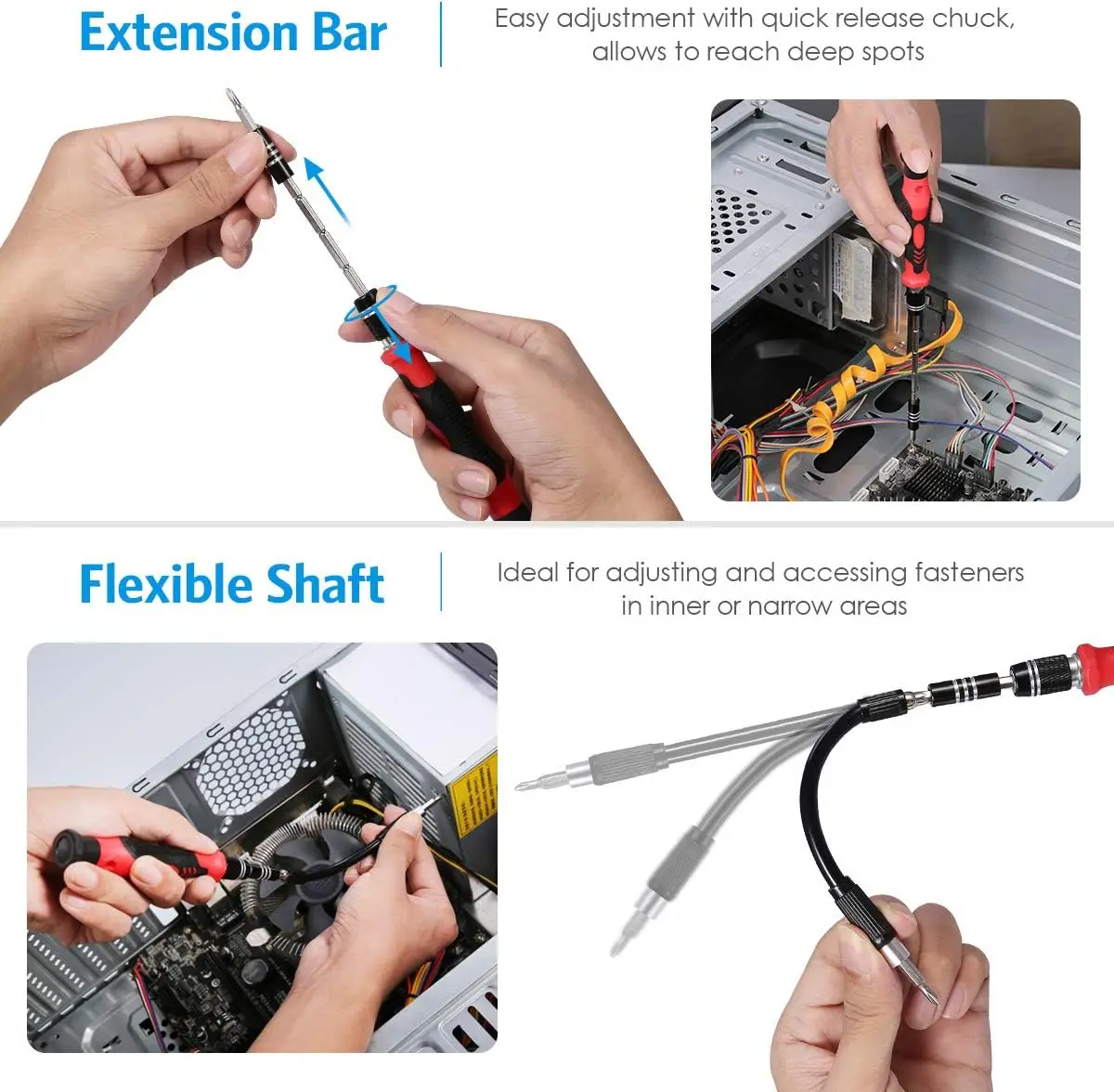 Extension Bar

Easy adjustment with quick release chuck, allows to reach deep spots

Flexible Shaft

Ideal for adjusting and accessing fasteners in inner or narrow areas