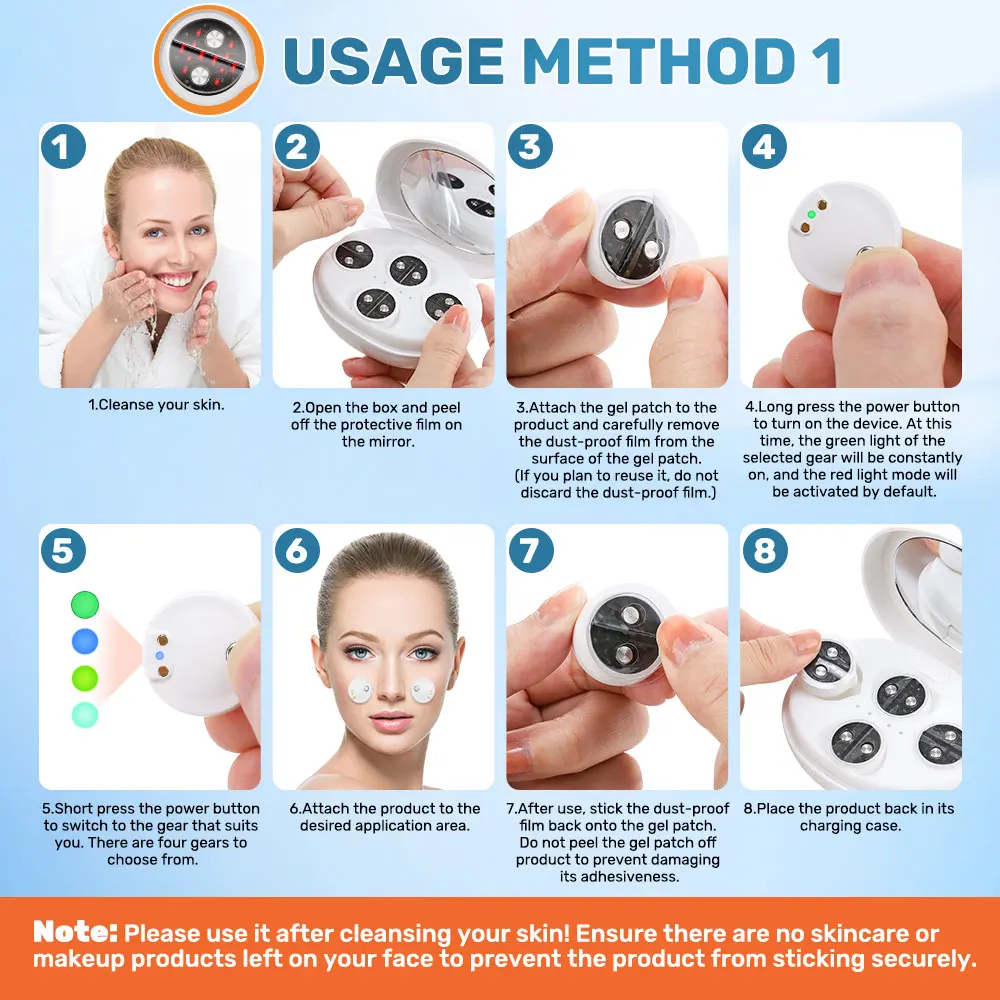 USAGE METHOD 1

1

1.Cleanse your skin.

2

2.Open the box and peel off the protective film on the mirror.

3

3.Attach the gel patch to the product and carefully remove the dust-proof film from the surface of the gel patch. (If you plan to reuse it, do not discard the dust-proof film.)

4

4.Long press the power button to turn on the device. At this time, the green light of the selected gear will be constantly on, and the red light mode will be activated by default.

5

5.Short press the power button to switch to the gear that suits you. There are four gears to choose from.

6

6.Attach the product to the desired application area.

7

7.After use, stick the dust-proof film back onto the gel patch. Do not peel the gel patch off product to prevent damaging its adhesiveness.

8

8.Place the product back in its charging case.

Note: Please use it after cleansing your skin! Ensure there are no skincare or makeup products left on your face to prevent the product from sticking securely.