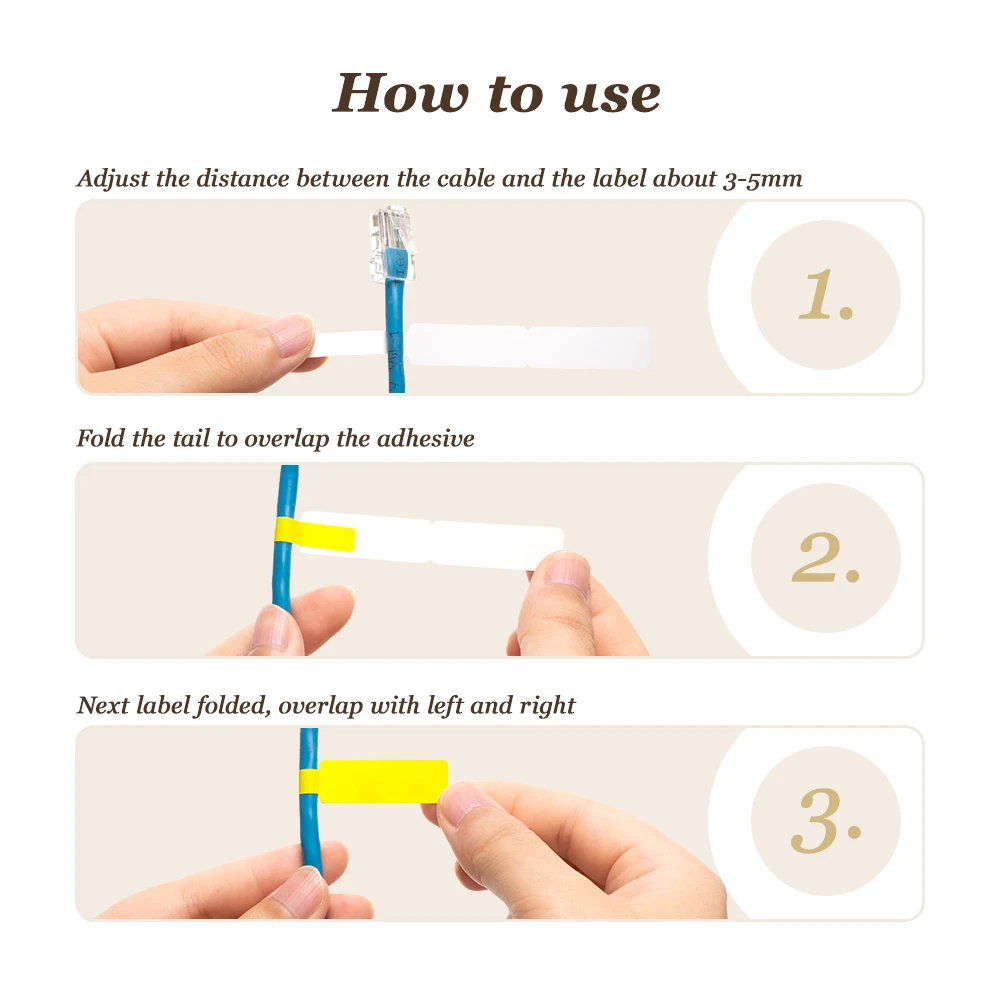 How to use

Adjust the distance between the cable and the label about 3-5mm

1.

Fold the tail to overlap the adhesive

2.

Next label folded, overlap with left and right

3.