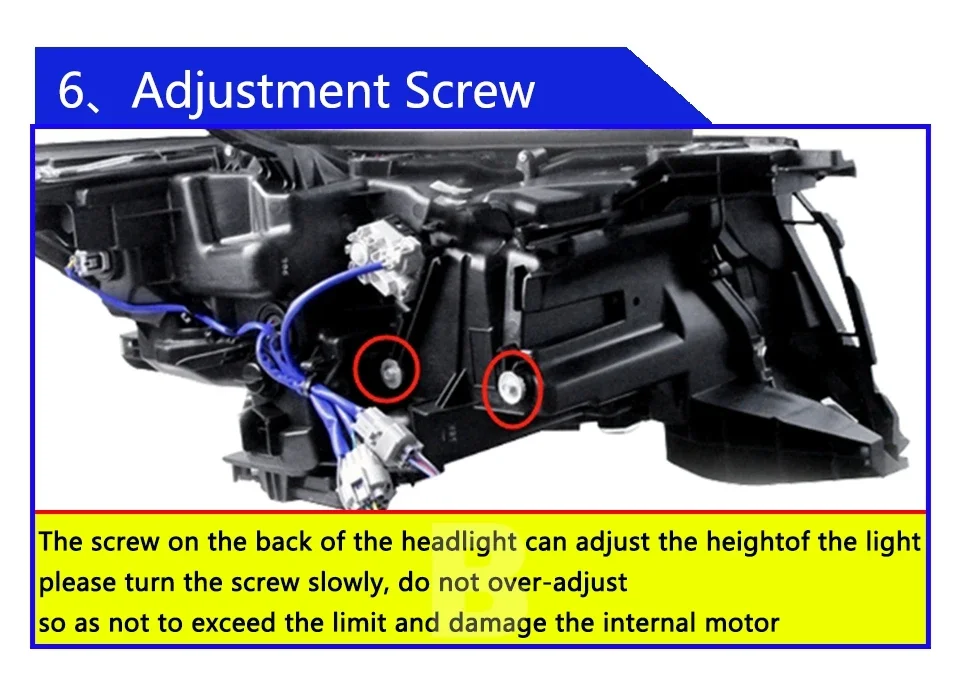 6、Adjustment Screw

The screw on the back of the headlight can adjust the heightof the light
please turn the screw slowly, do not over-adjust
so as not to exceed the limit and damage the internal motor