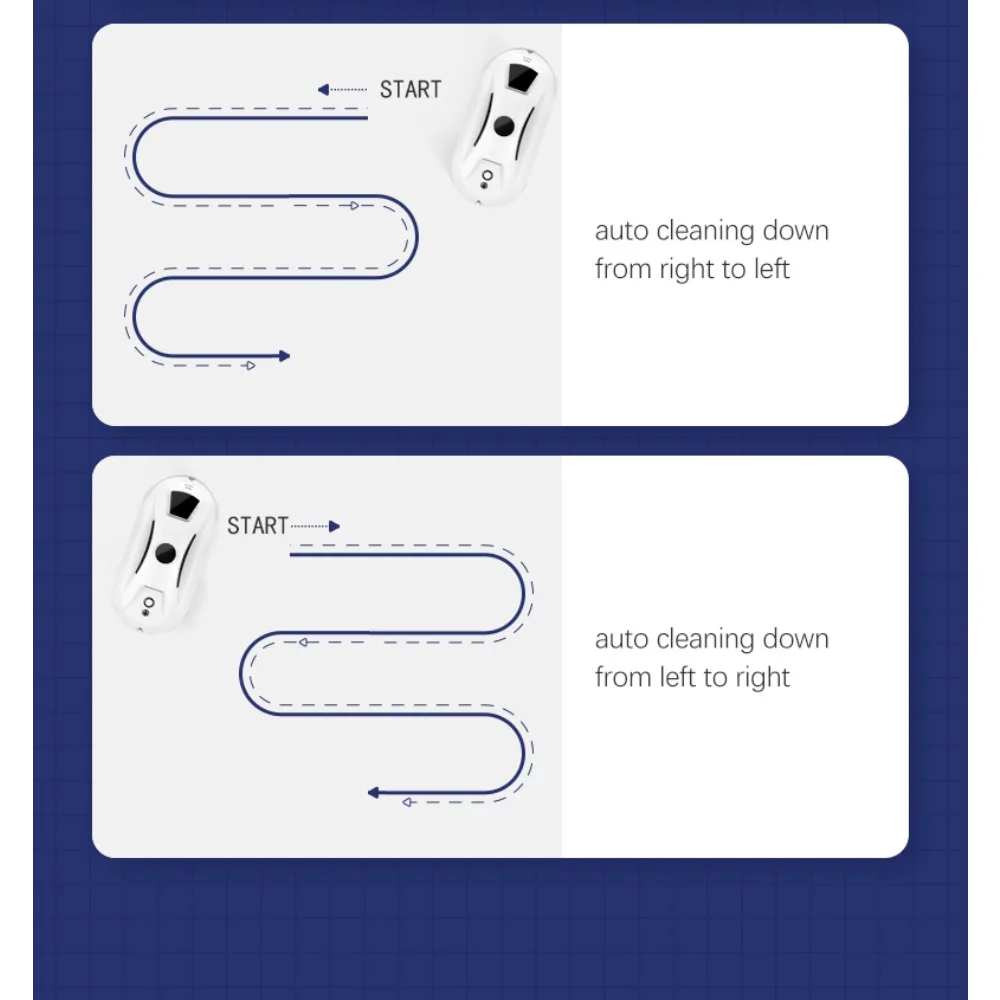 START

auto cleaning down
from right to left

START

auto cleaning down
from left to right