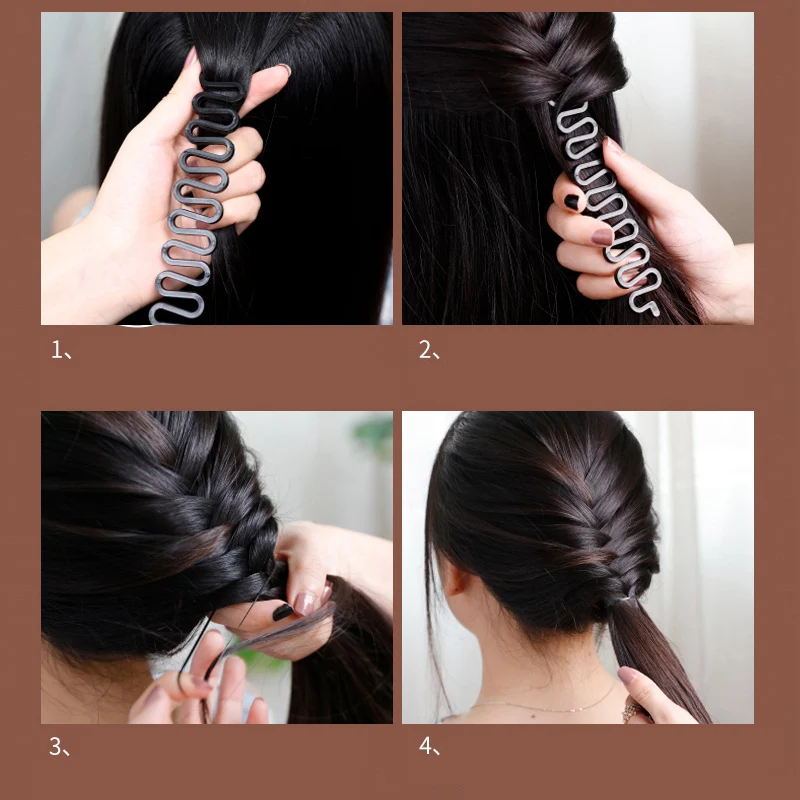 1、

2、

3、

4、