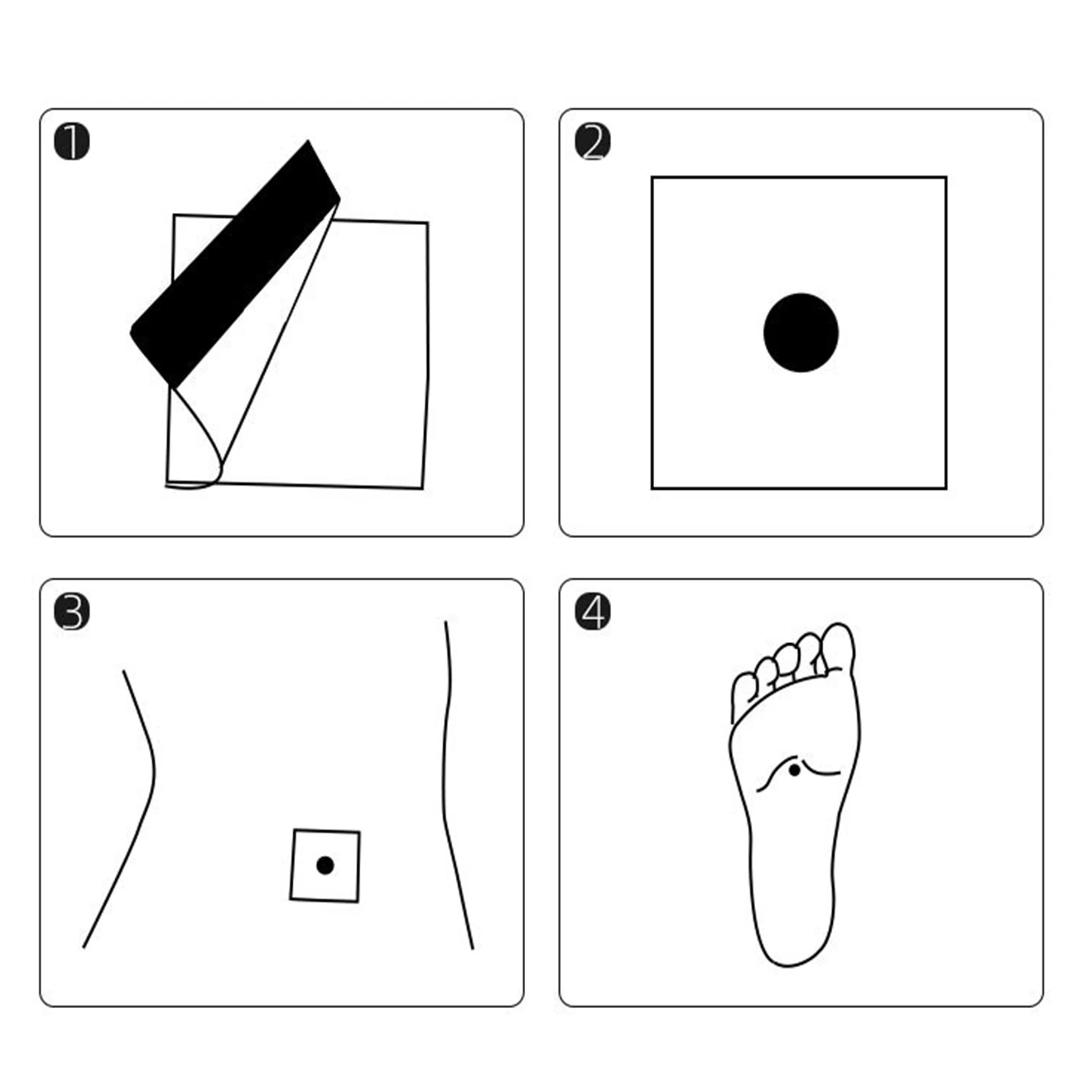 1

2

3

4