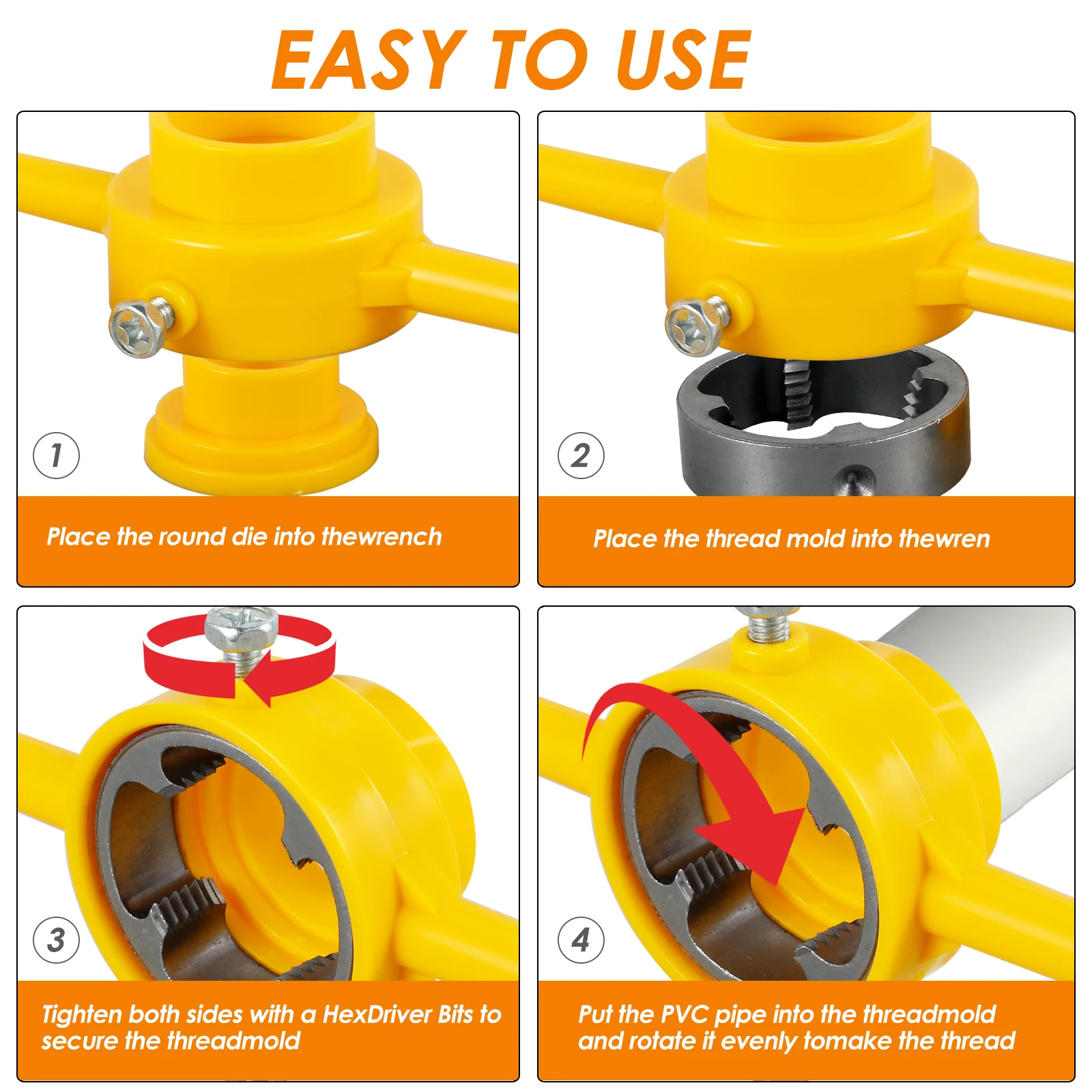 EASY TO USE

1

Place the round die into thewrench

2

Place the thread mold into thewren

3

Tighten both sides with a HexDriver Bits to secure the threadmold

4

Put the PVC pipe into the threadmold and rotate it evenly tomake the thread