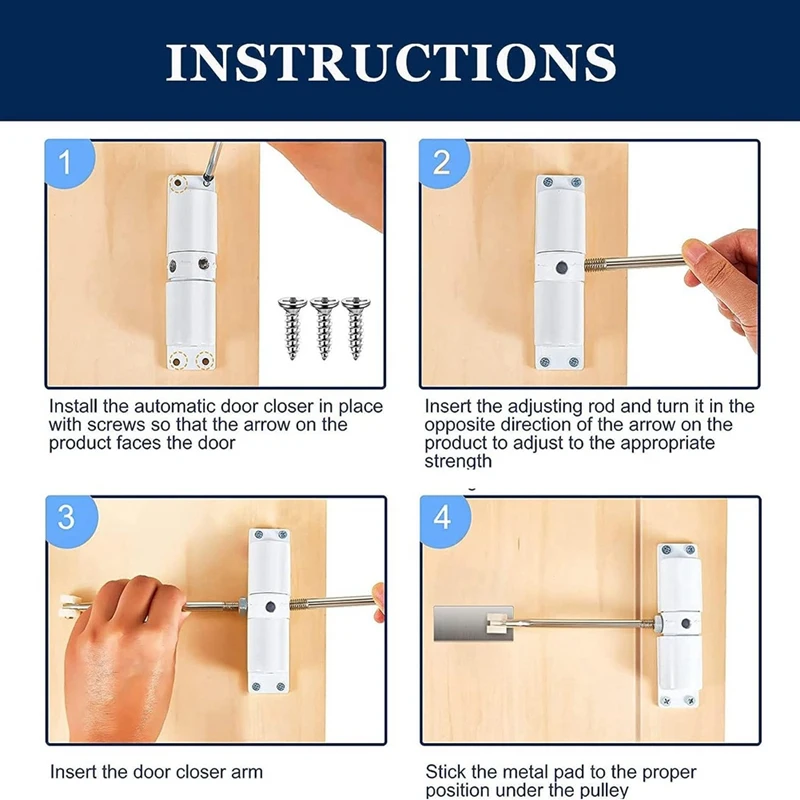 INSTRUCTIONS

1

Install the automatic door closer in place with screws so that the arrow on the product faces the door

2

Insert the adjusting rod and turn it in the opposite direction of the arrow on the product to adjust to the appropriate strength

3

Insert the door closer arm

4

Stick the metal pad to the proper position under the pulley