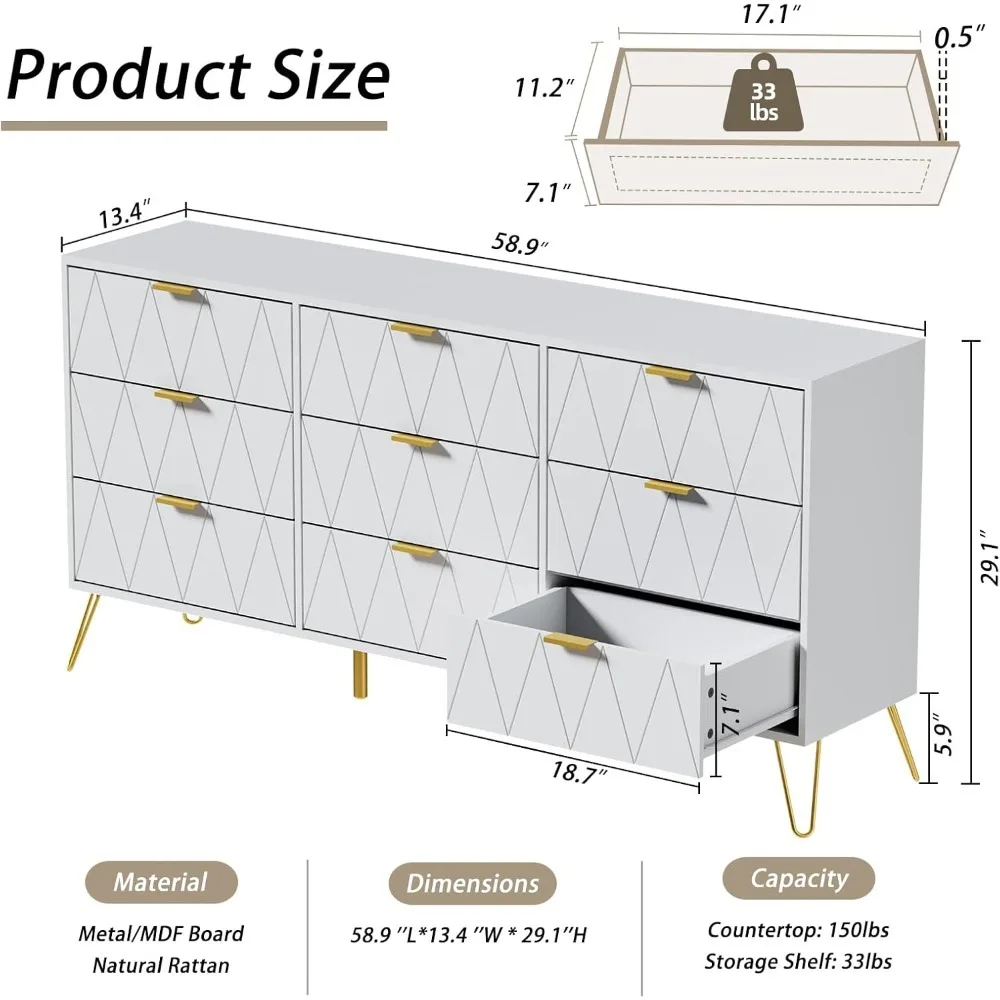 Product Size

17.1″
0.5″
11.2″
33 lbs
7.1″

13.4″
58.9″
29.1″
7.1″
5.9″
18.7″

Material
Metal/MDF Board
Natural Rattan

Dimensions
58.9 ″L*13.4 ″W * 29.1″H

Capacity
Countertop: 150lbs
Storage Shelf: 33lbs