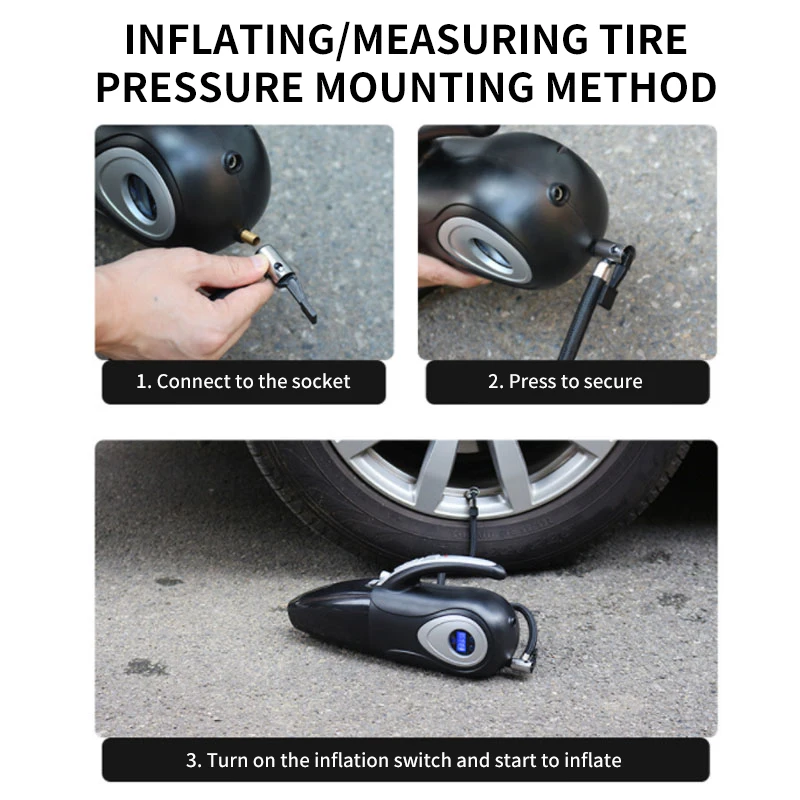 INFLATING/MEASURING TIRE PRESSURE MOUNTING METHOD

1. Connect to the socket

2. Press to secure

3. Turn on the inflation switch and start to inflate