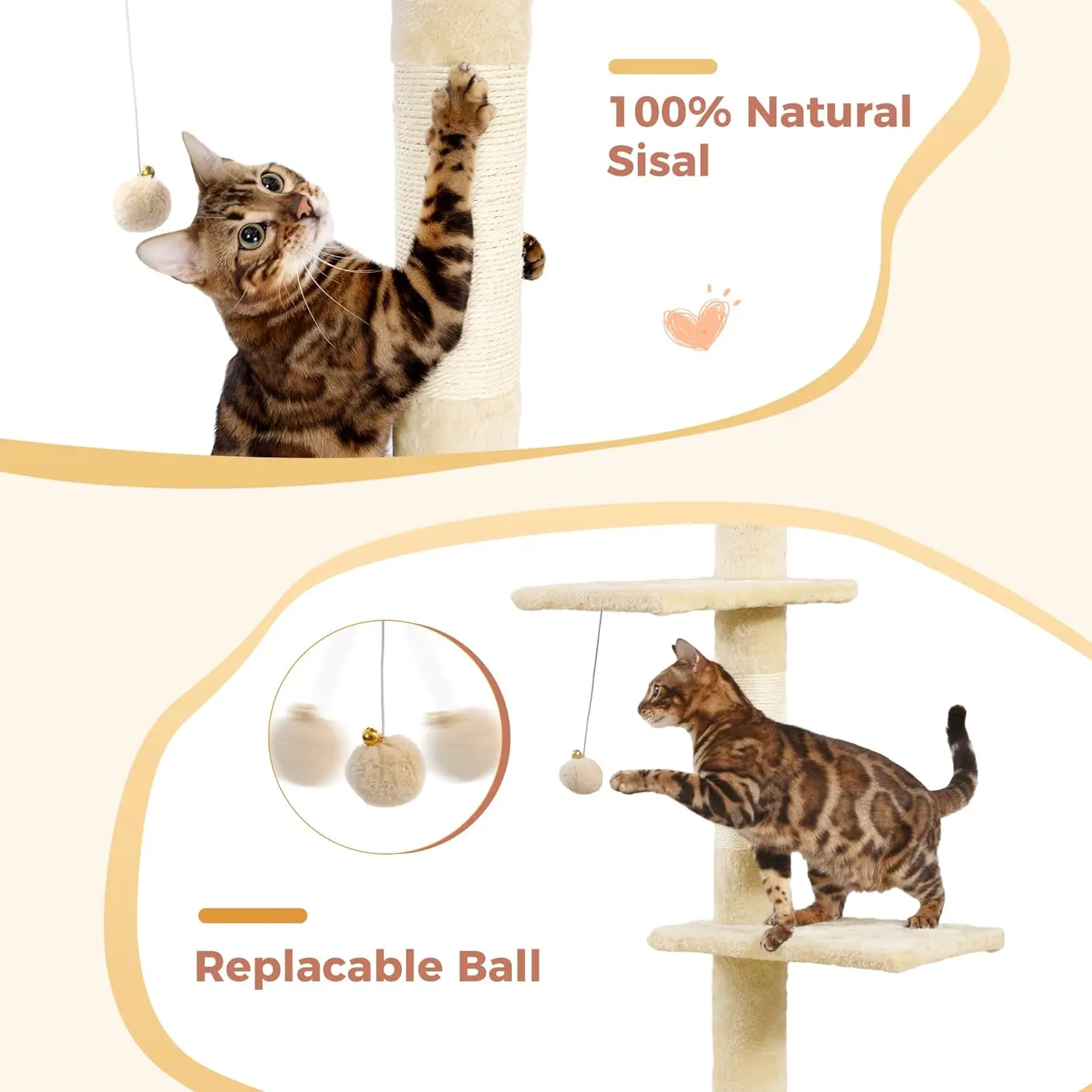 100% Natural Sisal

Replacable Ball