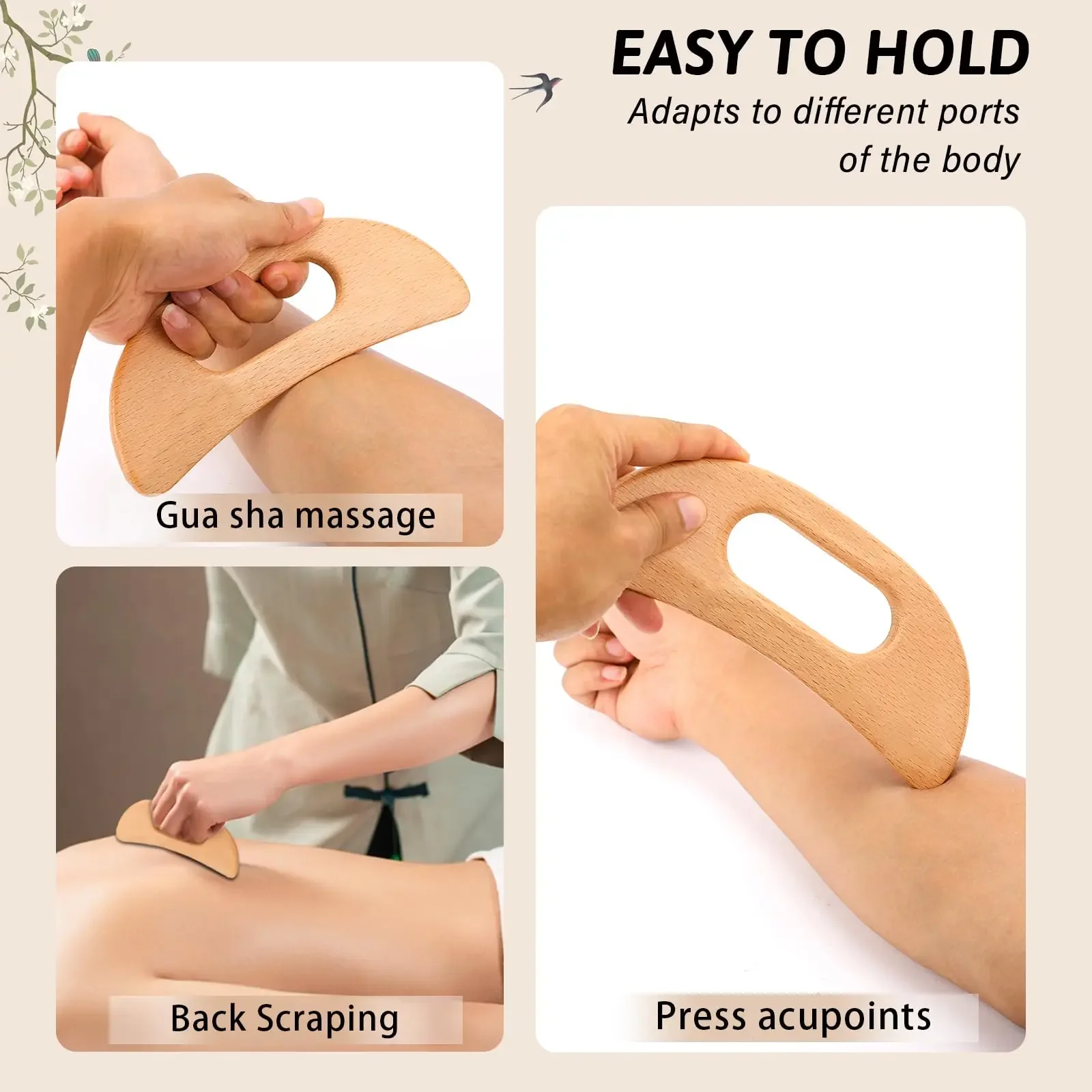 EASY TO HOLD

Adapts to different ports of the body

Gua sha massage

Back Scraping

Press acupoints