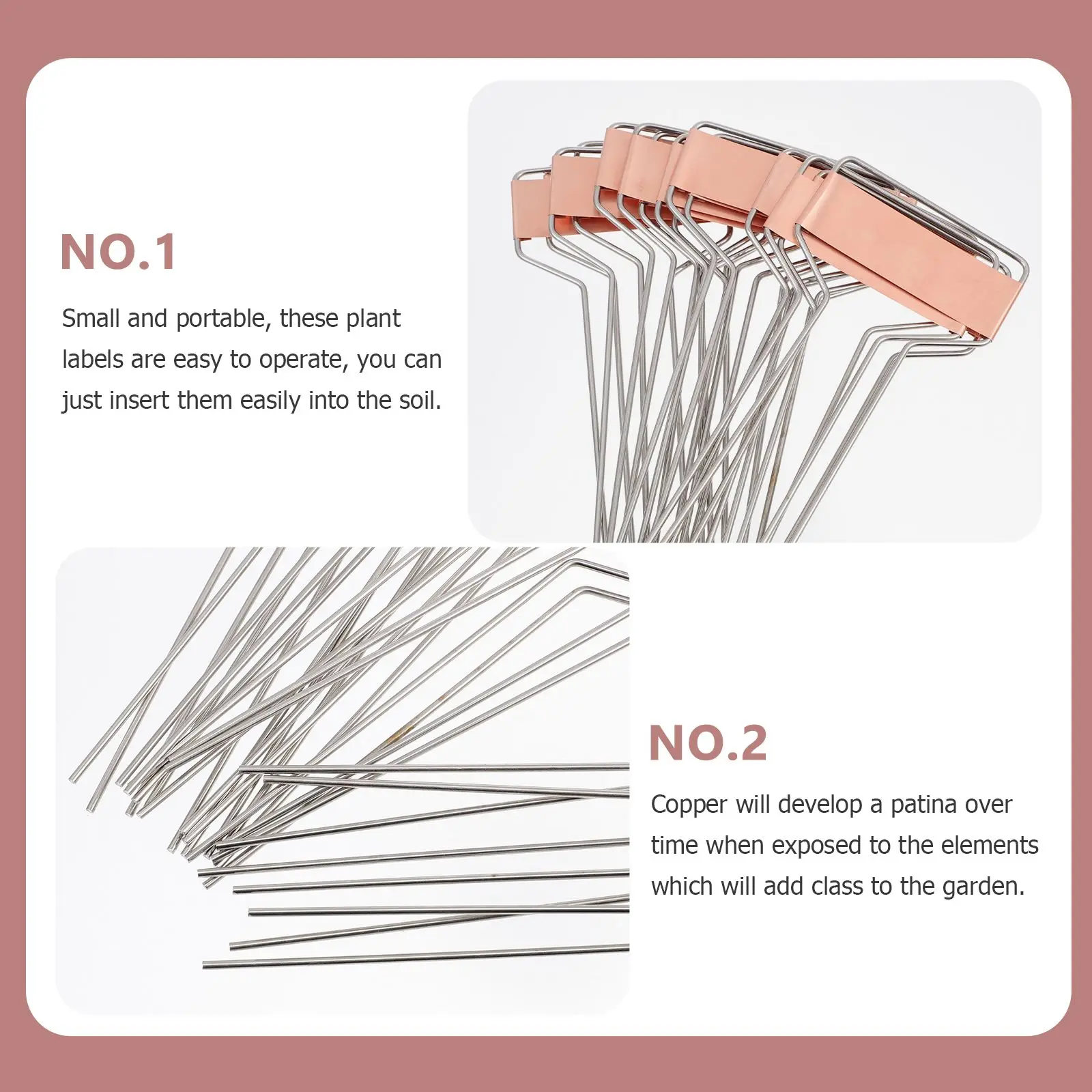 NO.1

Small and portable, these plant labels are easy to operate, you can just insert them easily into the soil.

NO.2

Copper will develop a patina over time when exposed to the elements which will add class to the garden.