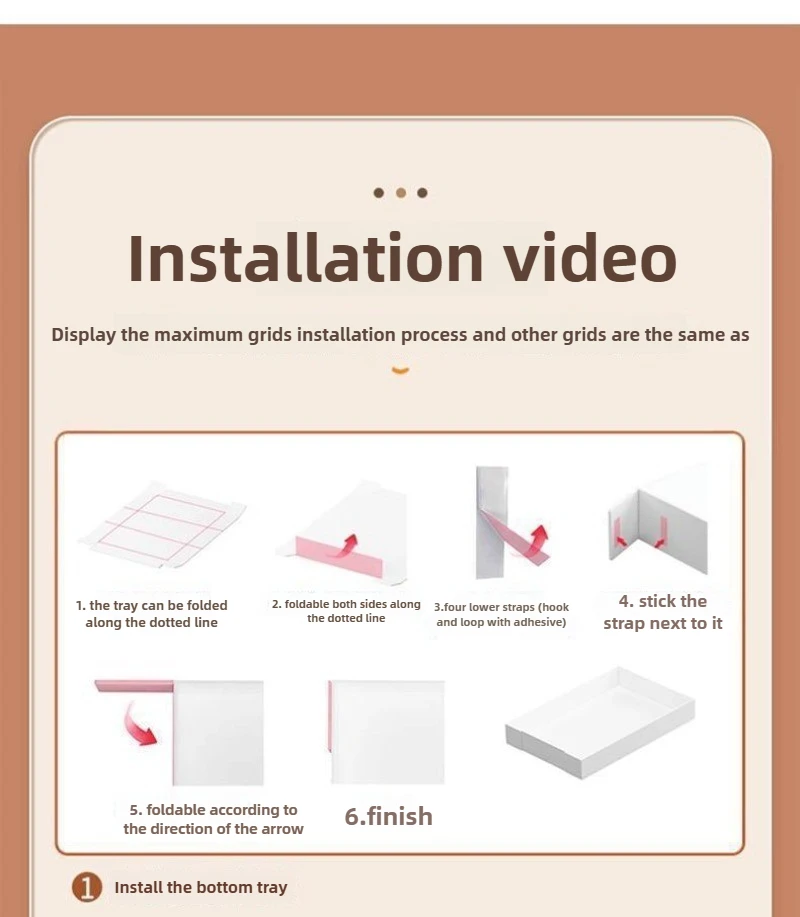 Installation video

Display the maximum grids installation process and other grids are the same as

1. the tray can be folded along the dotted line

2. foldable both sides along the dotted line

3.four lower straps (hook and loop with adhesive)

4. stick the strap next to it

5. foldable according to the direction of the arrow

6.finish

1 Install the bottom tray