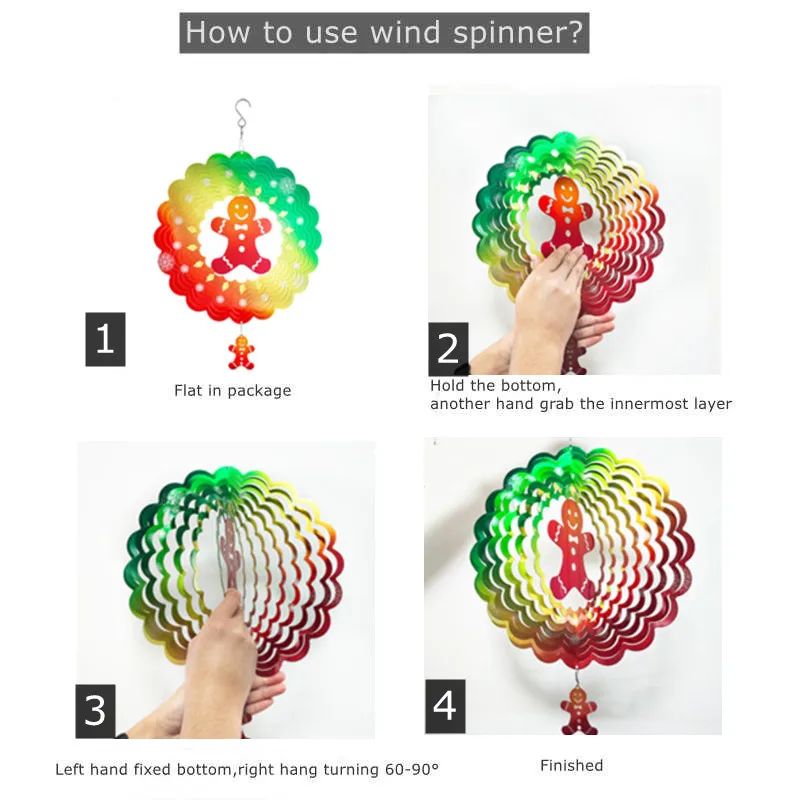 How to use wind spinner?

1

Flat in package

2

Hold the bottom,
another hand grab the innermost layer

3

Left hand fixed bottom,right hang turning 60-90°

4

Finished