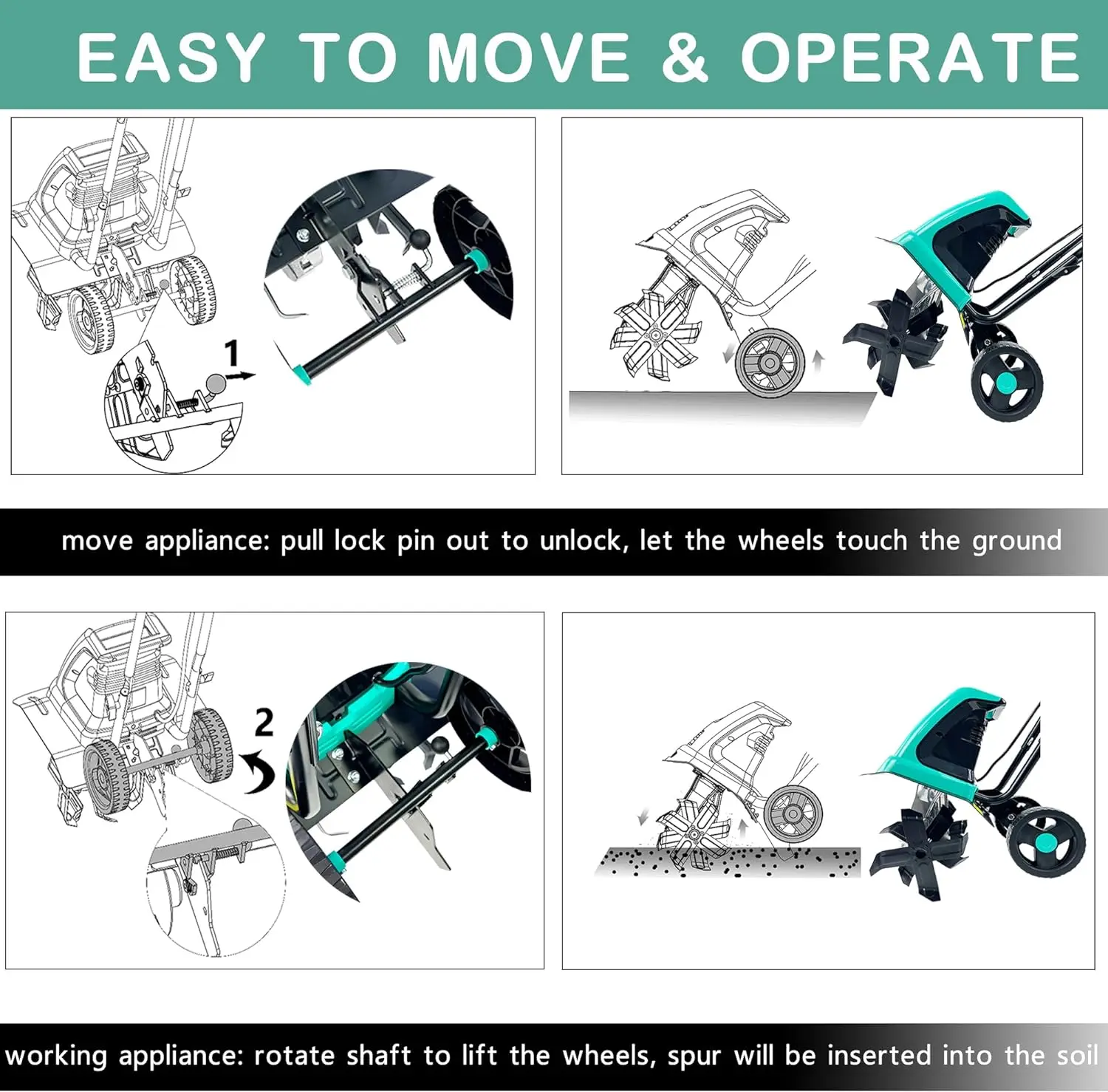 EASY TO MOVE & OPERATE

1

move appliance: pull lock pin out to unlock, let the wheels touch the ground

2

working appliance: rotate shaft to lift the wheels, spur will be inserted into the soil