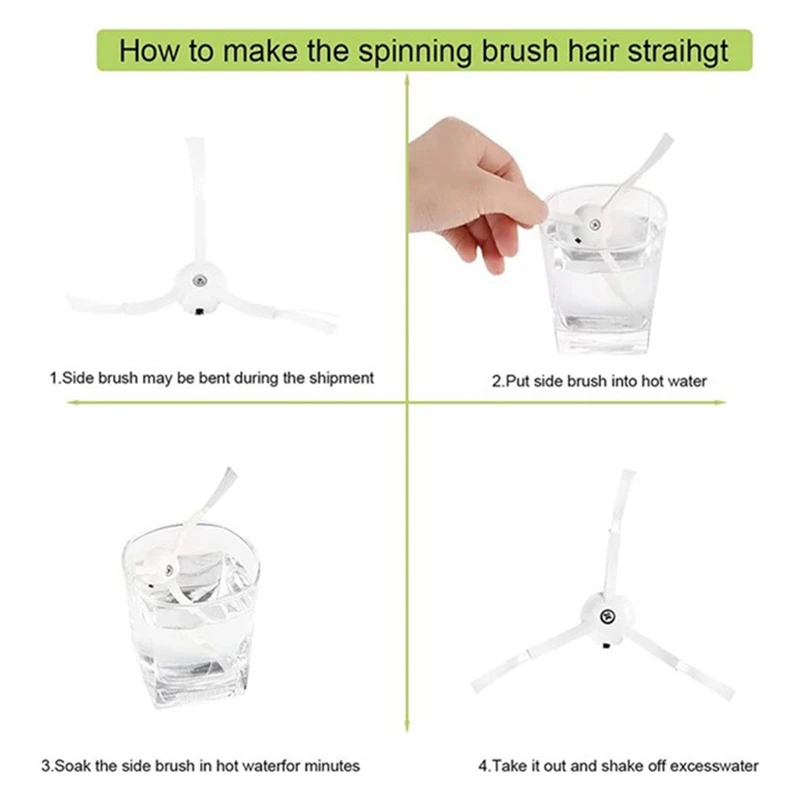 How to make the spinning brush hair straihgt

1.Side brush may be bent during the shipment

2.Put side brush into hot water

3.Soak the side brush in hot waterfor minutes

4.Take it out and shake off excesswater