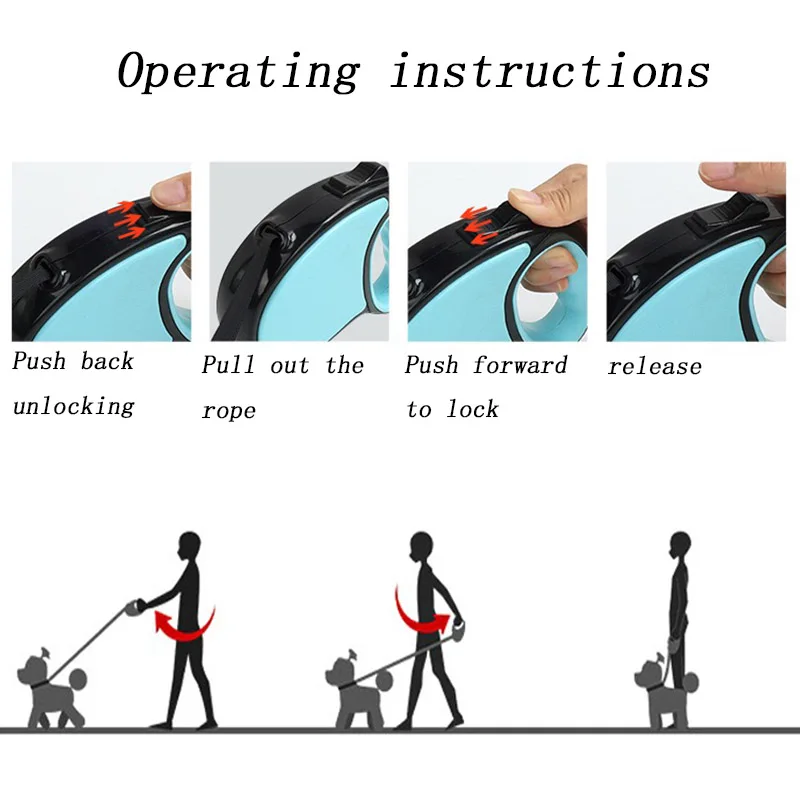 Operating instructions

Push back unlocking

Pull out the rope

Push forward to lock

release