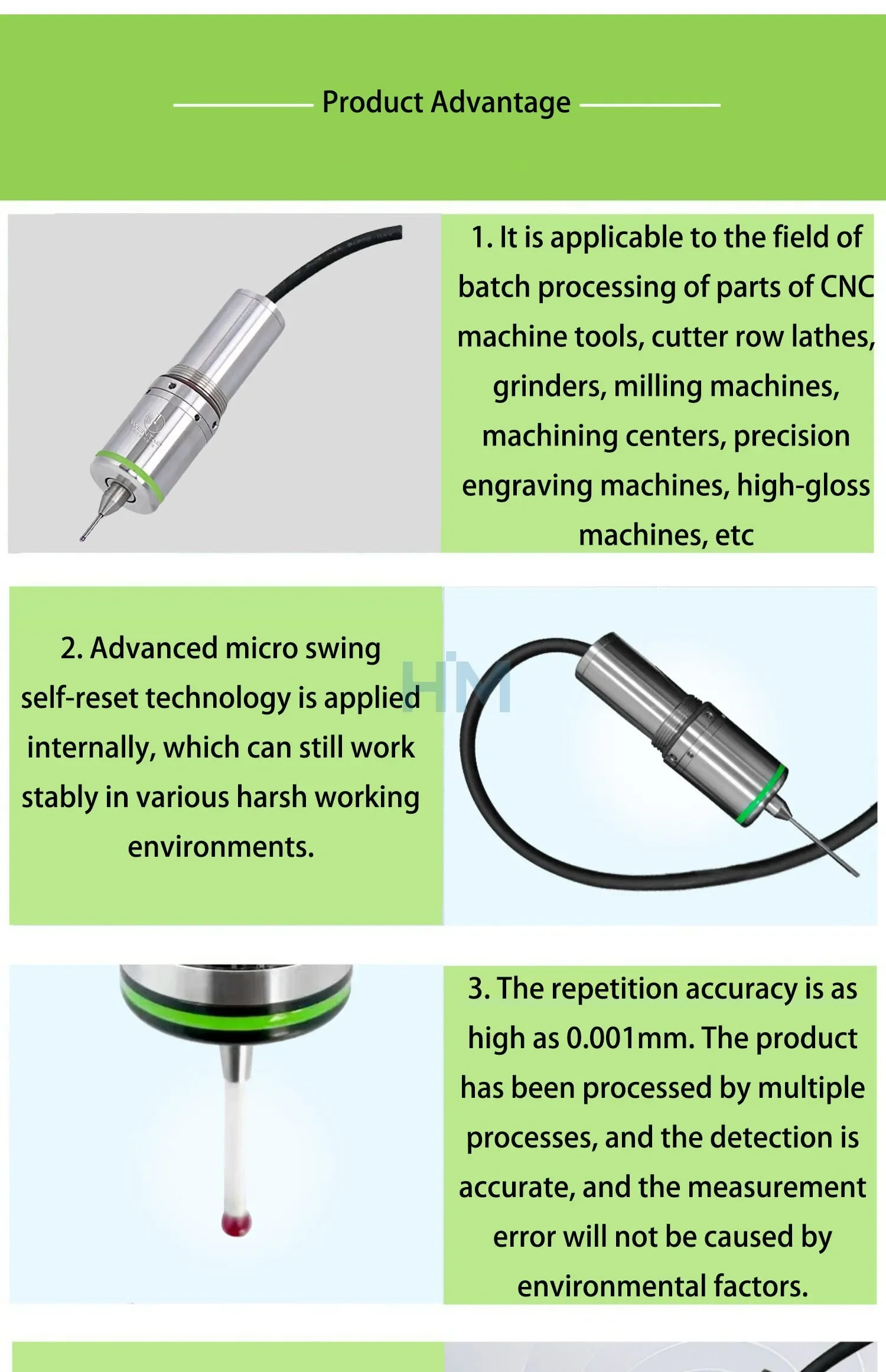 Product Advantage

1. It is applicable to the field of batch processing of parts of CNC machine tools, cutter row lathes, grinders, milling machines, machining centers, precision engraving machines, high-gloss machines, etc

2. Advanced micro swing self-reset technology is applied internally, which can still work stably in various harsh working environments.

HM

3. The repetition accuracy is as high as 0.001mm. The product has been processed by multiple processes, and the detection is accurate, and the measurement error will not be caused by environmental factors.