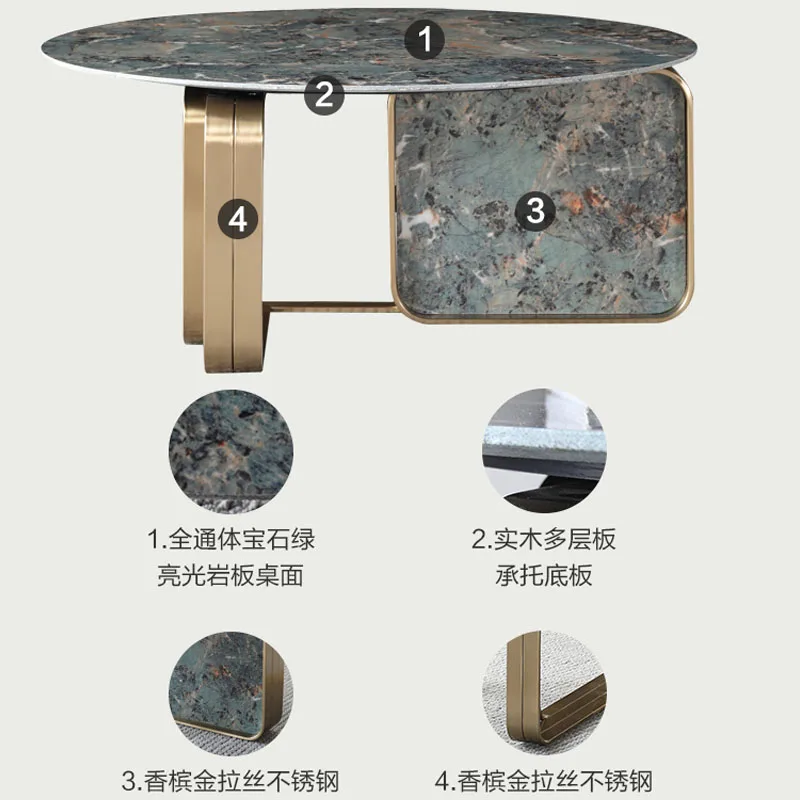 1
2
3
4

1.全通体宝石绿
亮光岩板桌面

2.实木多层板
承托底板

3.香槟金拉丝不锈钢

4.香槟金拉丝不锈钢