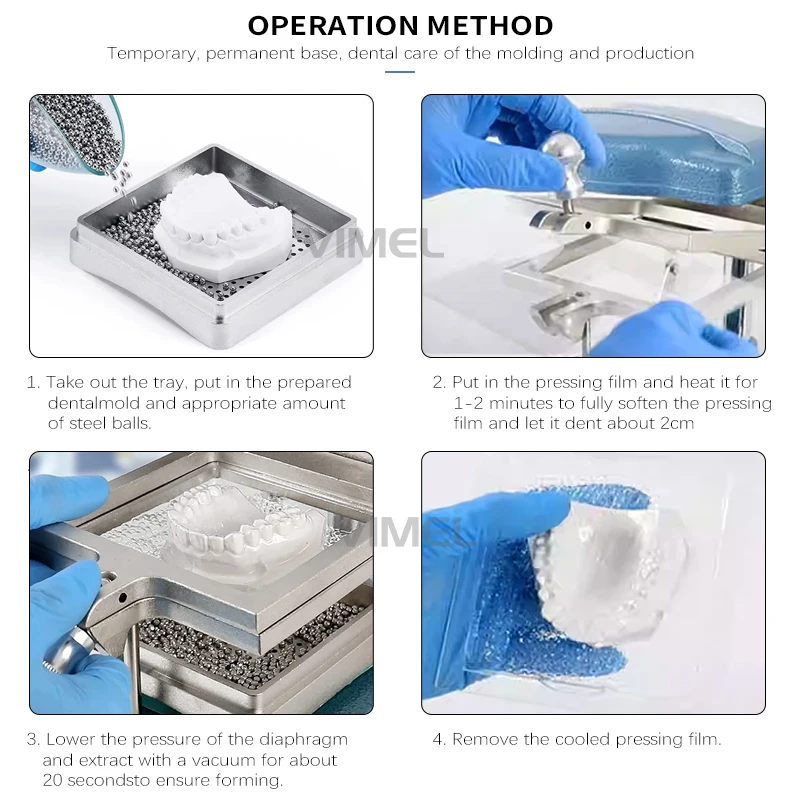 OPERATION METHOD

Temporary, permanent base, dental care of the molding and production

VIMEL

1. Take out the tray, put in the prepared dentalmold and appropriate amount of steel balls.

2. Put in the pressing film and heat it for 1-2 minutes to fully soften the pressing film and let it dent about 2cm

VIMEL

3. Lower the pressure of the diaphragm and extract with a vacuum for about 20 secondsto ensure forming.

4. Remove the cooled pressing film.