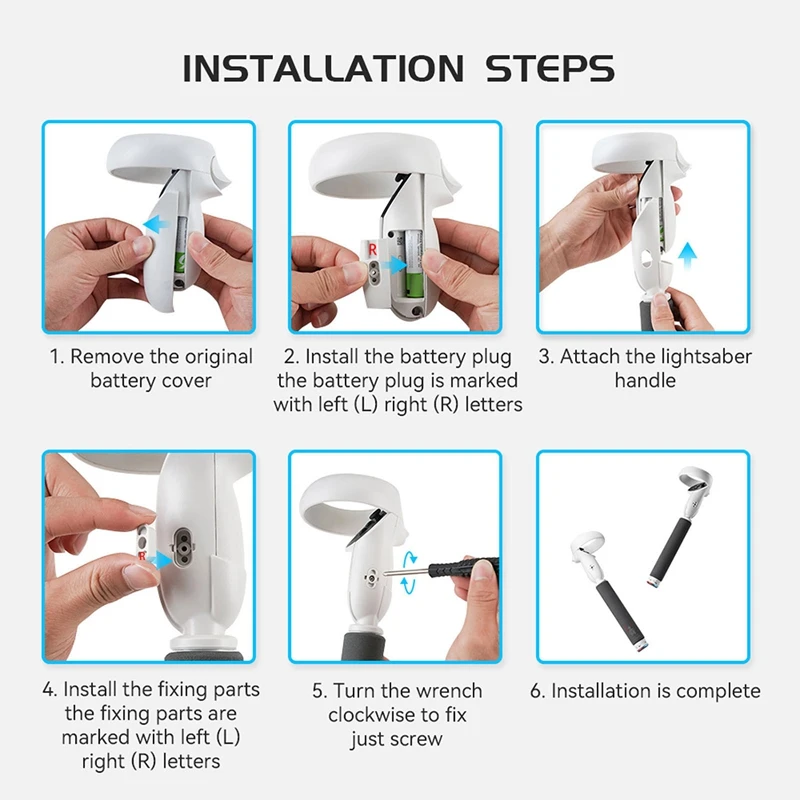 INSTALLATION STEPS

R

1. Remove the original battery cover

2. Install the battery plug the battery plug is marked with left (L) right (R) letters

3. Attach the lightsaber handle

R

4. Install the fixing parts the fixing parts are marked with left (L) right (R) letters

5. Turn the wrench clockwise to fix just screw

6. Installation is complete