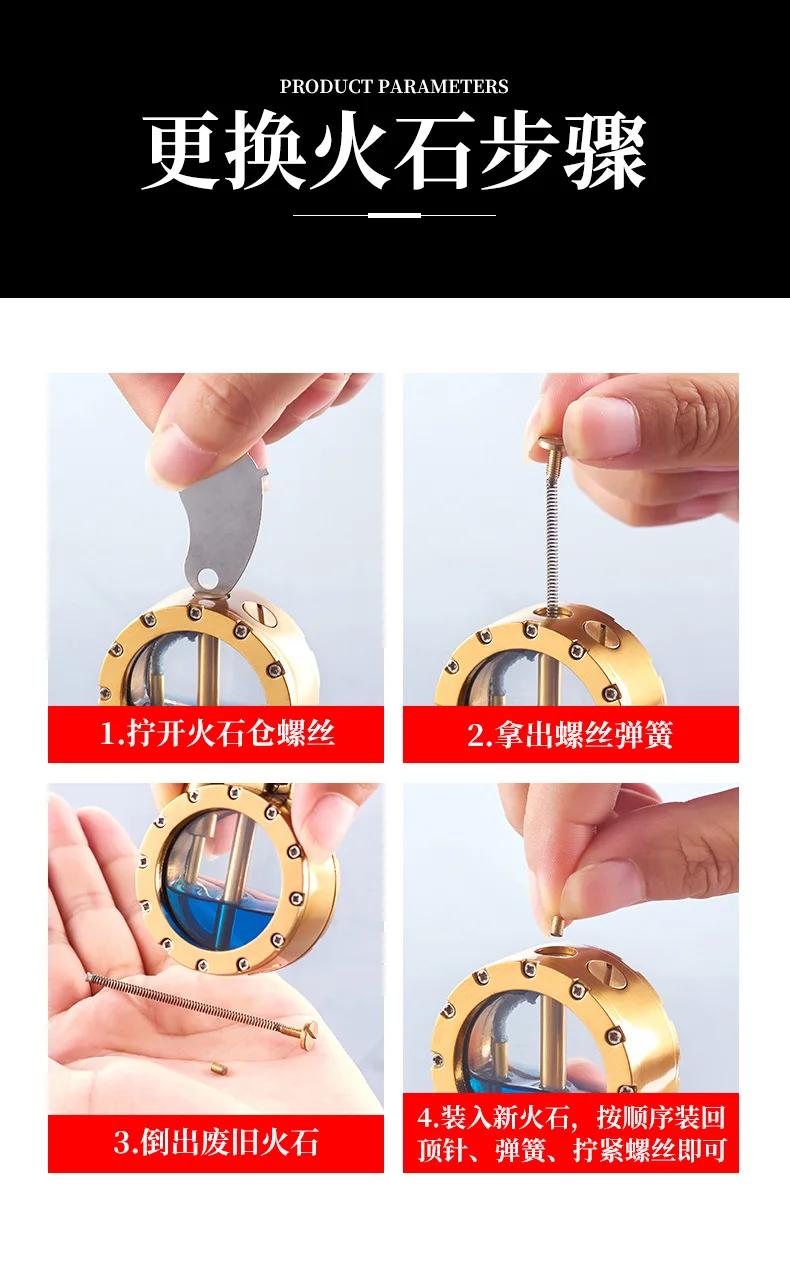 PRODUCT PARAMETERS
更换火石步骤

1.拧开火石仓螺丝

2.拿出螺丝弹簧

3.倒出废旧火石

4.装入新火石，按顺序装回顶针、弹簧、拧紧螺丝即可