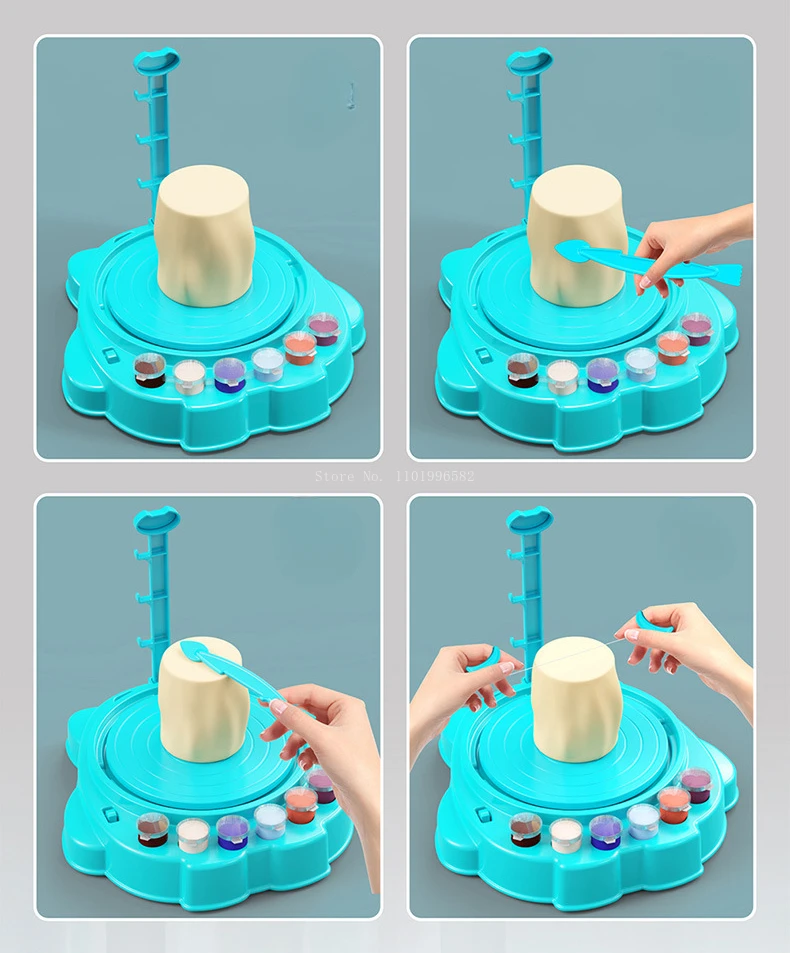 Store No. 1101996582