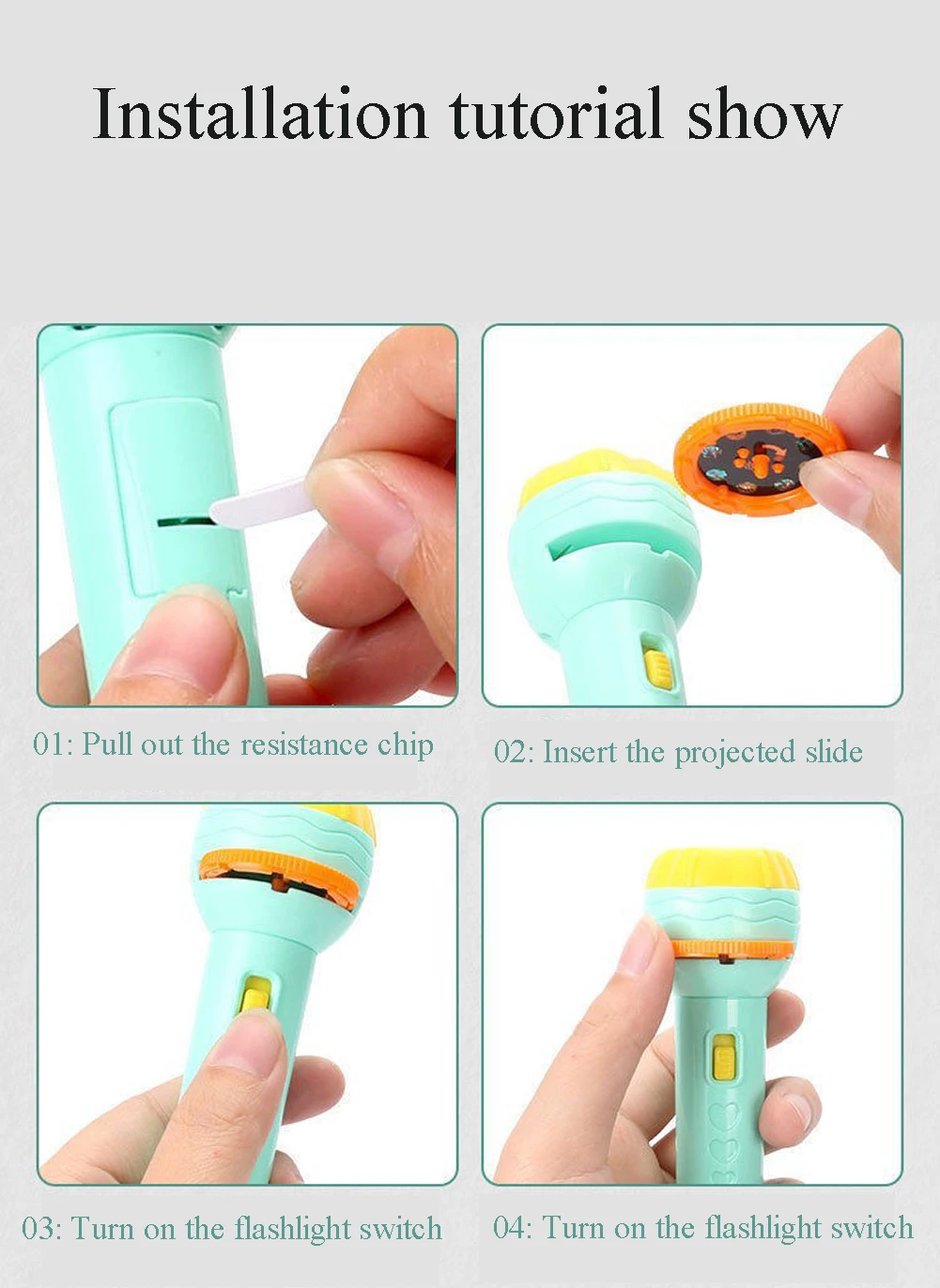 Installation tutorial show

01: Pull out the resistance chip

02: Insert the projected slide

03: Turn on the flashlight switch

04: Turn on the flashlight switch