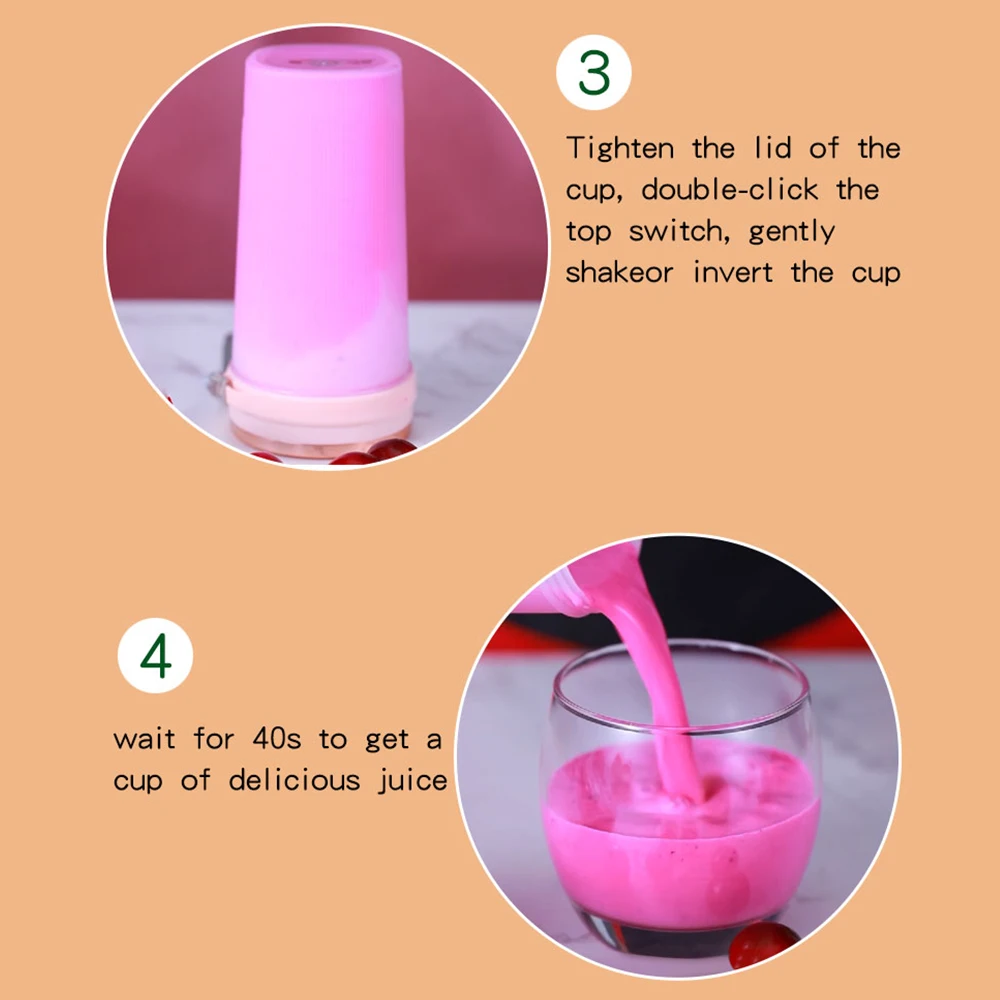 3

Tighten the lid of the cup, double-click the top switch, gently shakeor invert the cup

4

wait for 40s to get a cup of delicious juice