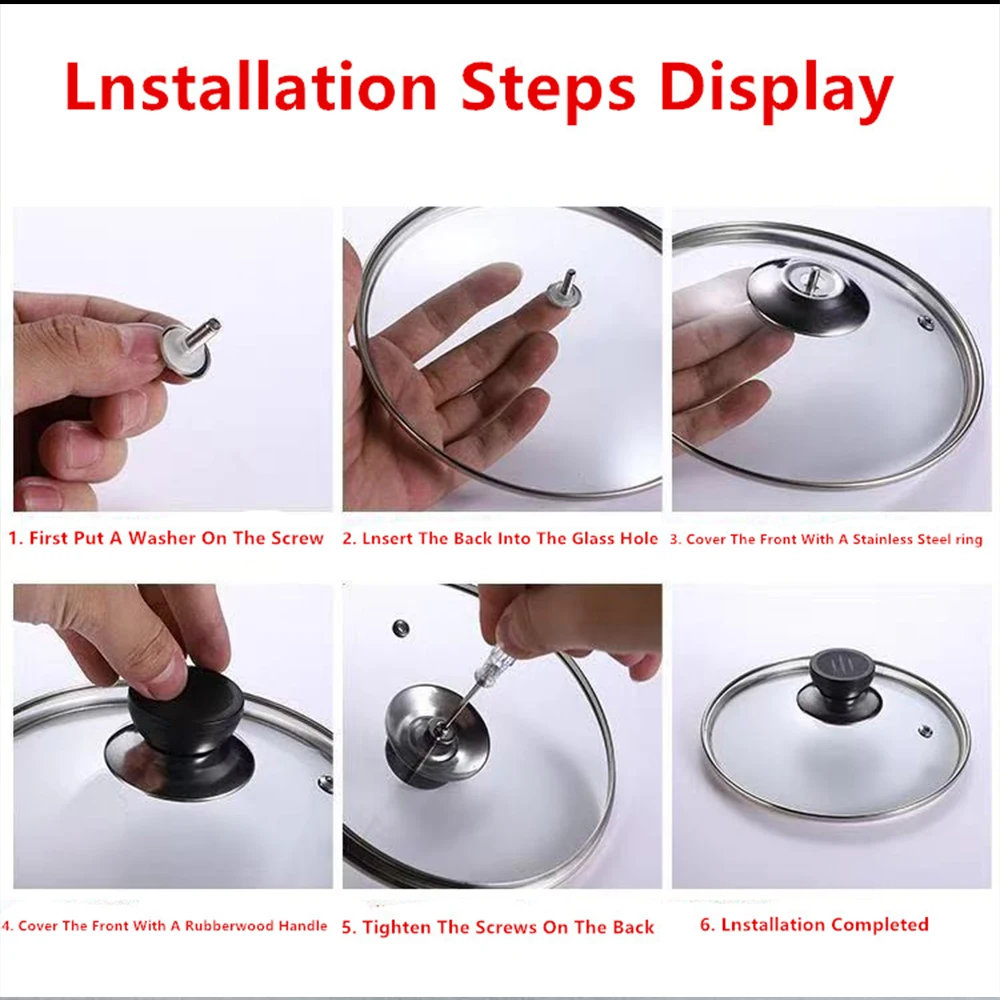 Lnstallation Steps Display

1. First Put A Washer On The Screw

2. Lnsert The Back Into The Glass Hole

3. Cover The Front With A Stainless Steel ring

4. Cover The Front With A Rubberwood Handle

5. Tighten The Screws On The Back

6. Lnstallation Completed