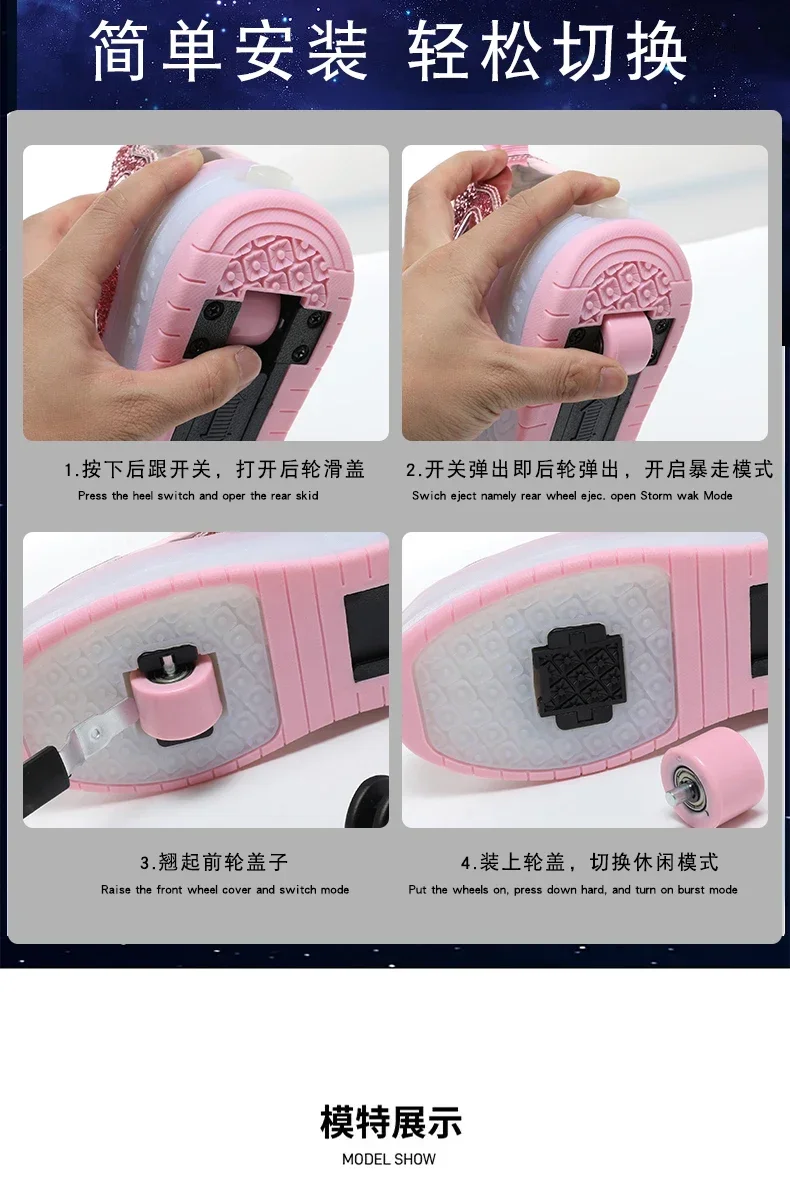 简单安装 轻松切换

1.按下后跟开关，打开后轮滑盖
Press the heel switch and oper the rear skid

2.开关弹出即后轮弹出，开启暴走模式
Swich eject namely rear wheel ejec. open Storm wak Mode

3.翘起前轮盖子
Raise the front wheel cover and switch mode

4.装上轮盖，切换休闲模式
Put the wheels on, press down hard, and turn on burst mode

模特展示
MODEL SHOW