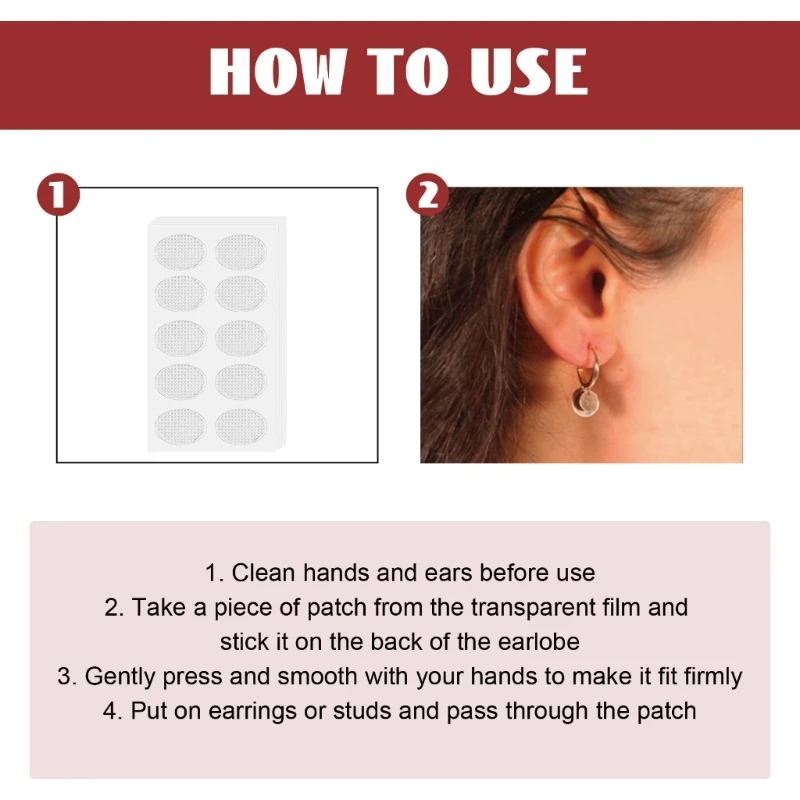 HOW TO USE

1

2

1. Clean hands and ears before use
2. Take a piece of patch from the transparent film and stick it on the back of the earlobe
3. Gently press and smooth with your hands to make it fit firmly
4. Put on earrings or studs and pass through the patch