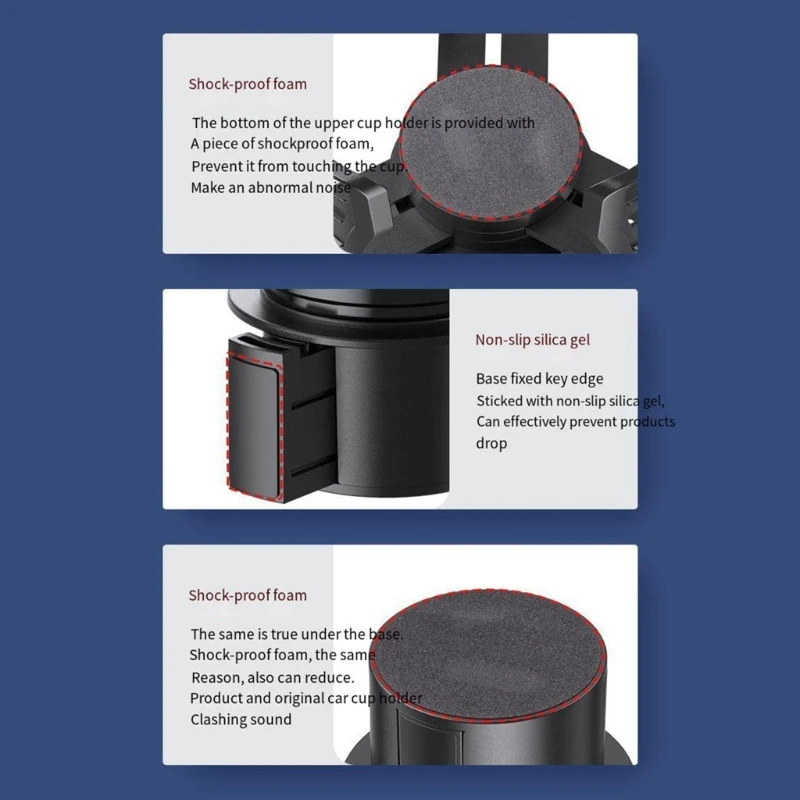 Shock-proof foam

The bottom of the upper cup holder is provided with
A piece of shockproof foam,
Prevent it from touching the cup.
Make an abnormal noise

Non-slip silica gel

Base fixed key edge
Sticked with non-slip silica gel,
Can effectively prevent products drop

Shock-proof foam

The same is true under the base.
Shock-proof foam, the same
Reason, also can reduce.
Product and original car cup holder
Clashing sound