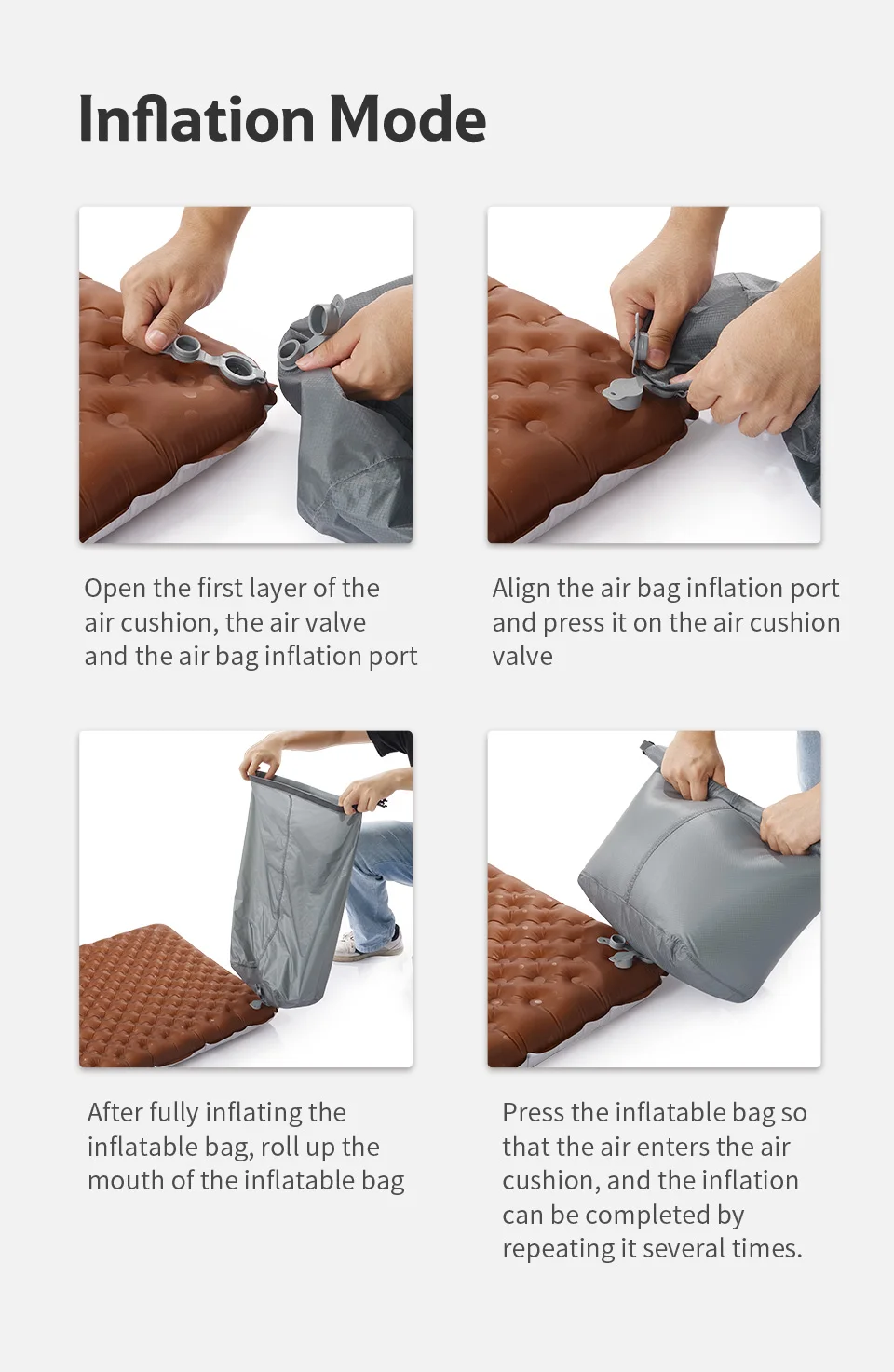 Inflation Mode

Open the first layer of the air cushion, the air valve and the air bag inflation port

Align the air bag inflation port and press it on the air cushion valve

After fully inflating the inflatable bag, roll up the mouth of the inflatable bag

Press the inflatable bag so that the air enters the air cushion, and the inflation can be completed by repeating it several times.