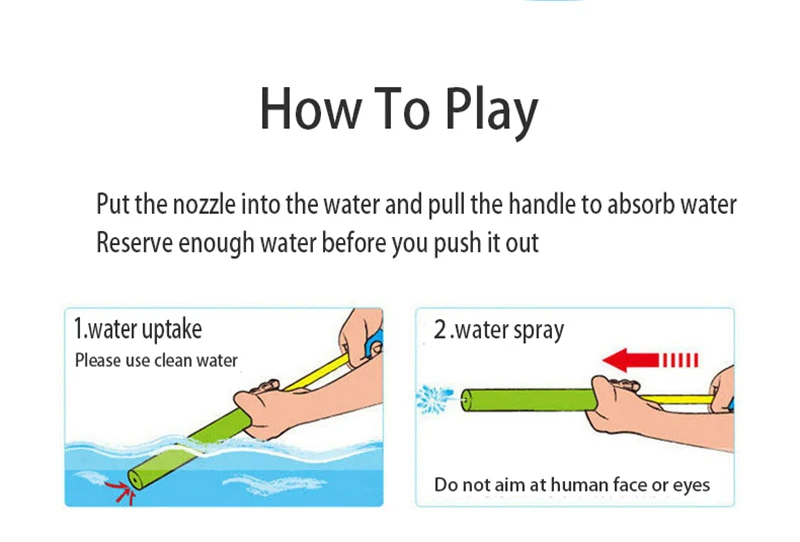 How To Play

Put the nozzle into the water and pull the handle to absorb water
Reserve enough water before you push it out

1.water uptake
Please use clean water

2.water spray

Do not aim at human face or eyes