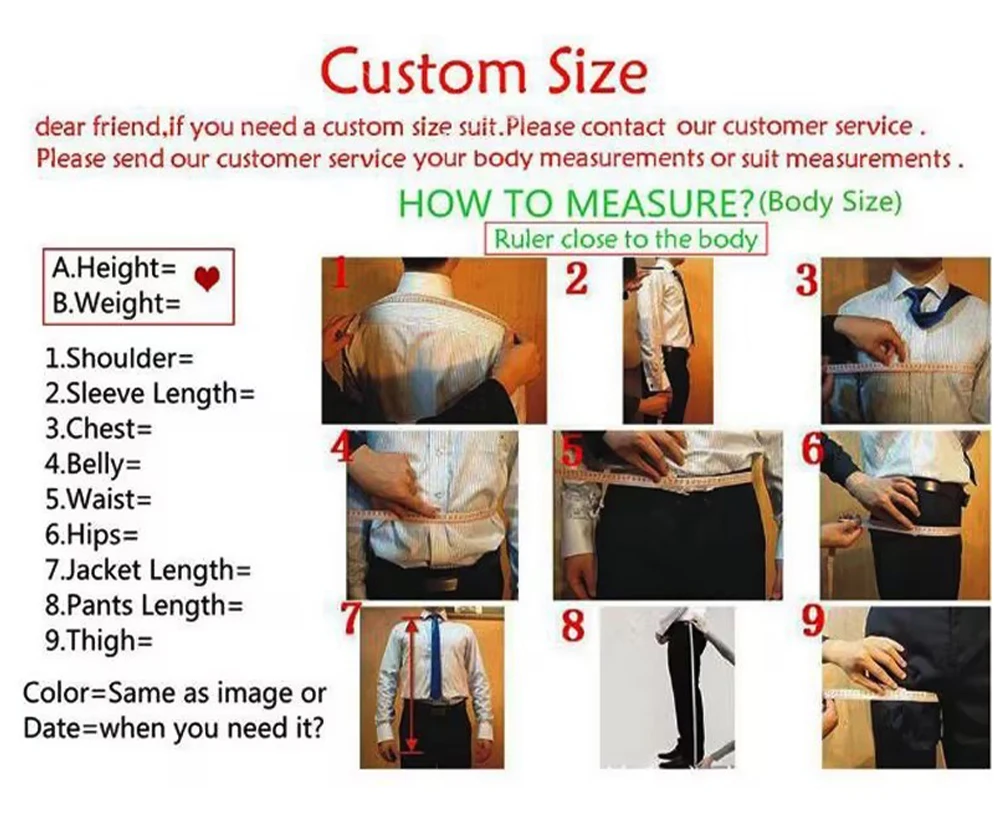 Custom Size

dear friend,if you need a custom size suit.Please contact our customer service .
Please send our customer service your body measurements or suit measurements .

HOW TO MEASURE?(Body Size)

Ruler close to the body

A.Height=
B.Weight=

1.Shoulder=
2.Sleeve Length=
3.Chest=
4.Belly=
5.Waist=
6.Hips=
7.Jacket Length=
8.Pants Length=
9.Thigh=

Color=Same as image or
Date=when you need it?

1

2

3

4

5

6

7

8

9